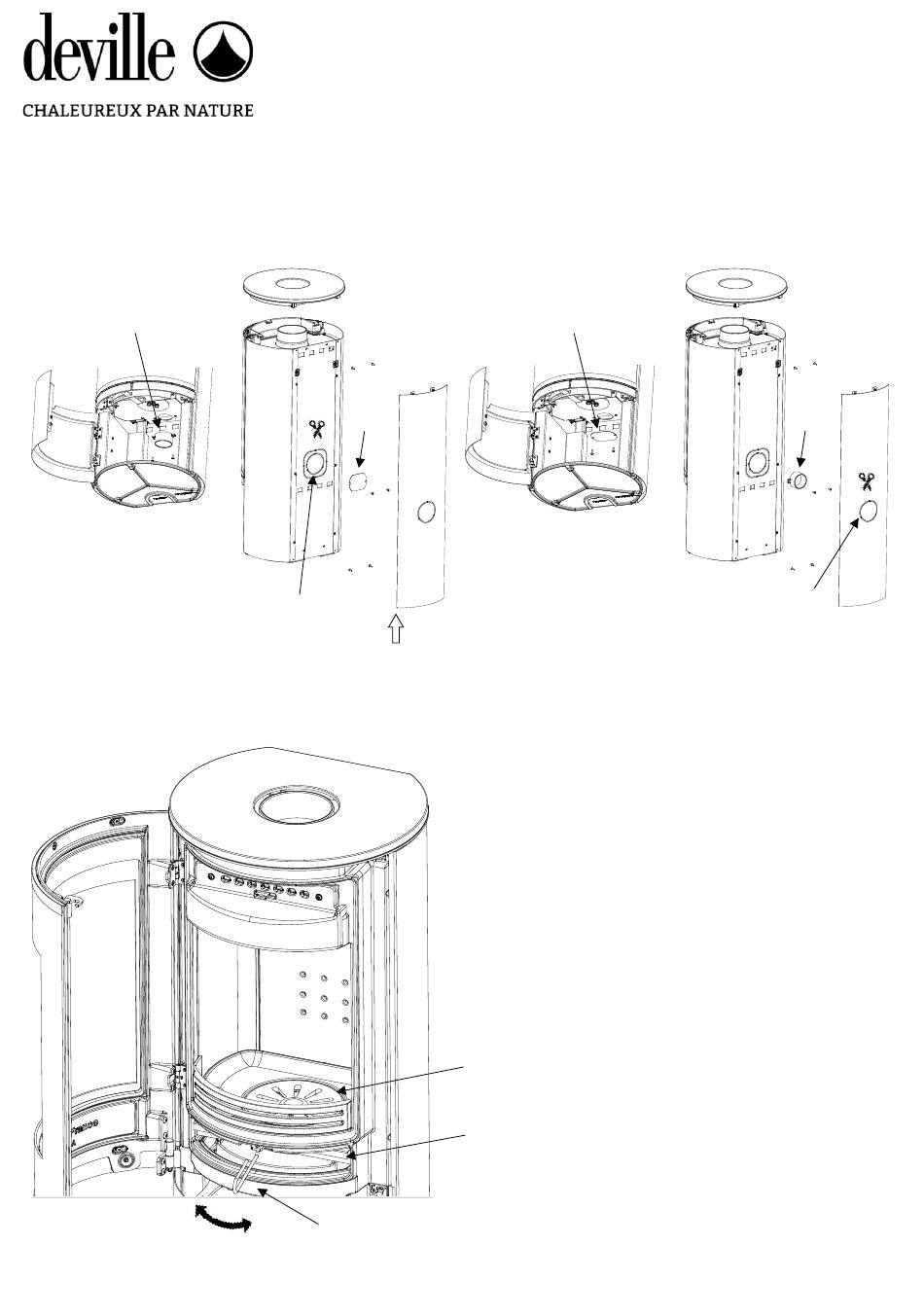 deville

CHALEUREUX PAR NATURE