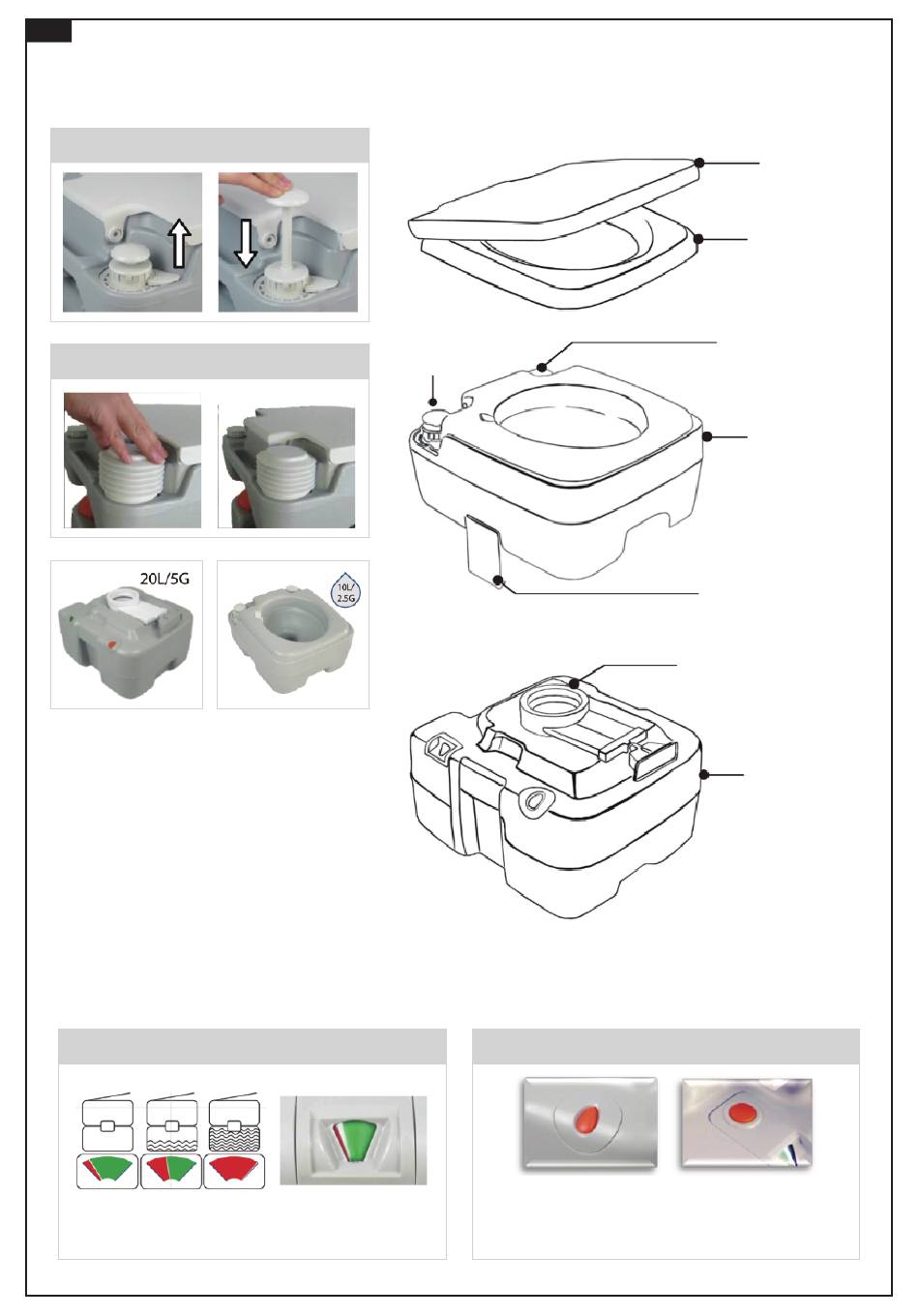 20L/5G

10L/
2.5G