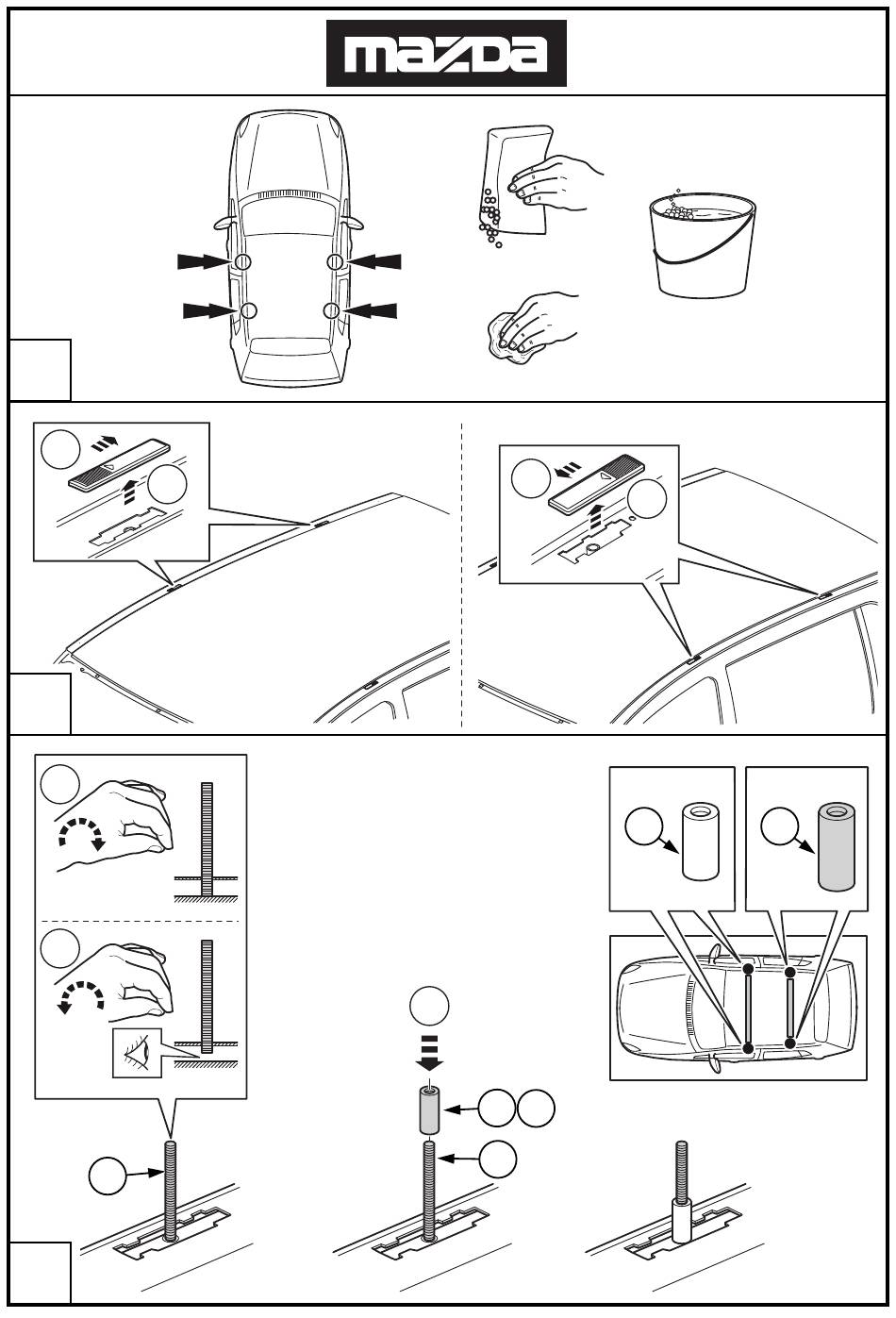 mazda