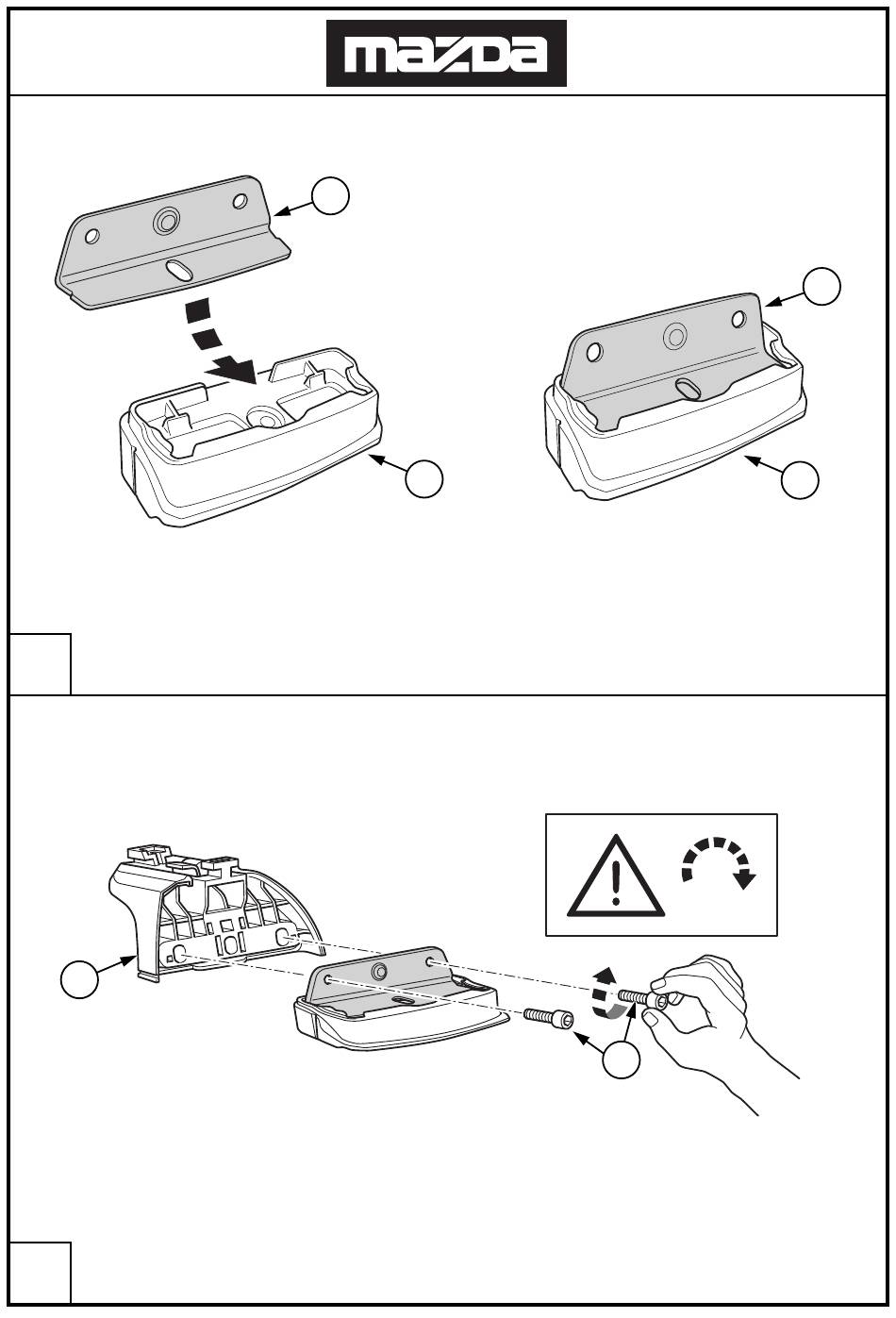 mazda