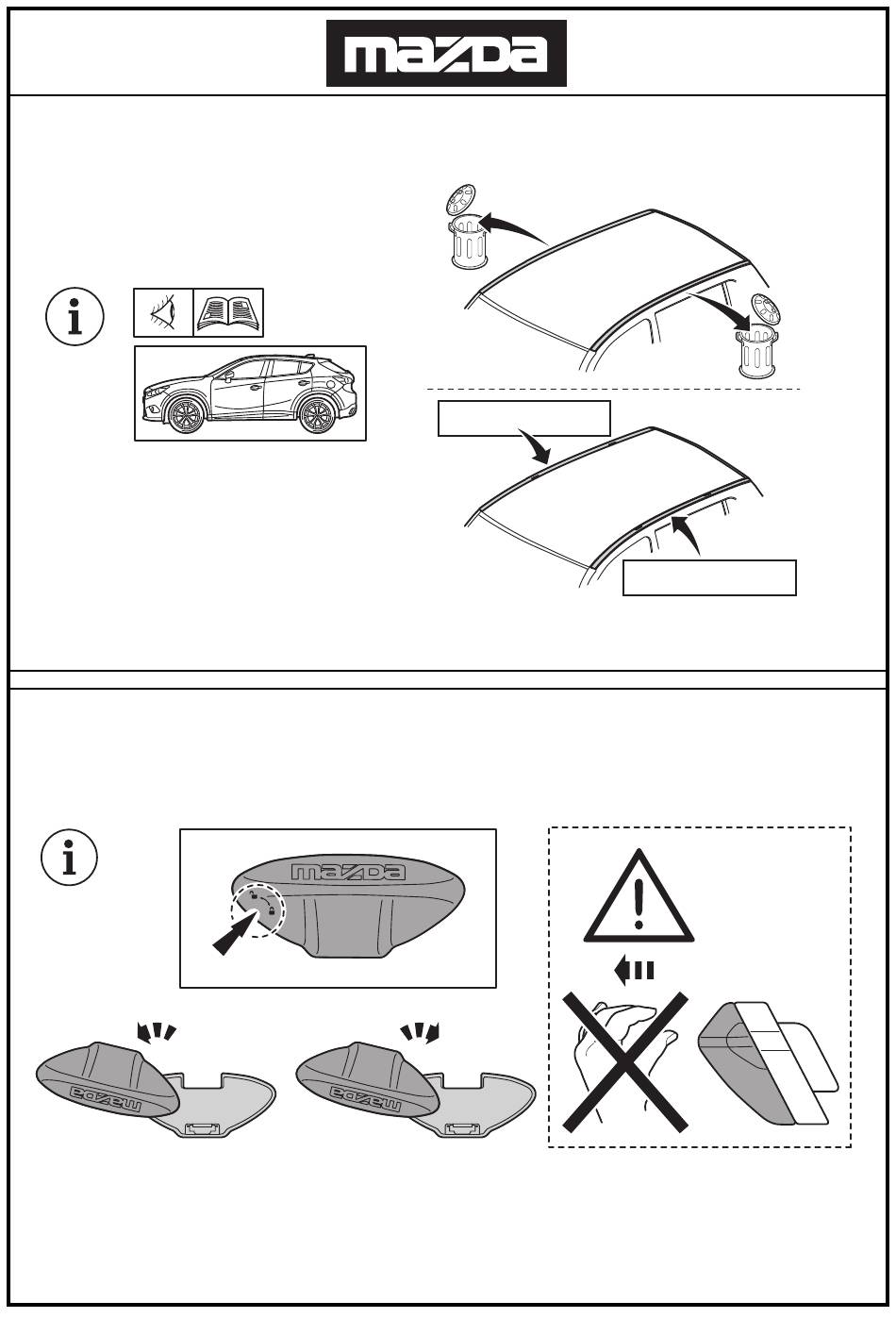 mazda

mazda

mazda

mazda