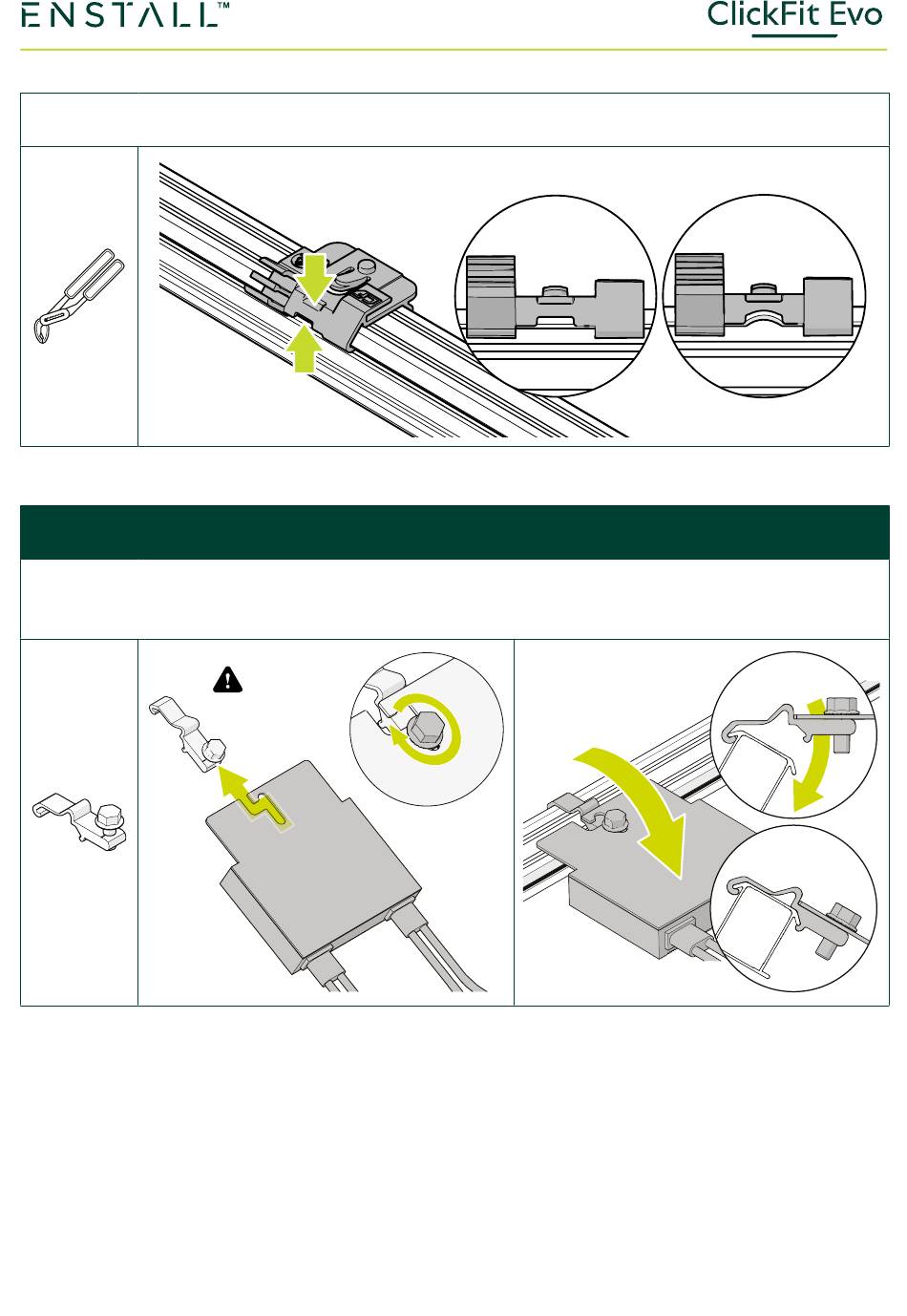 ENSTALL™

ClickFit Evo