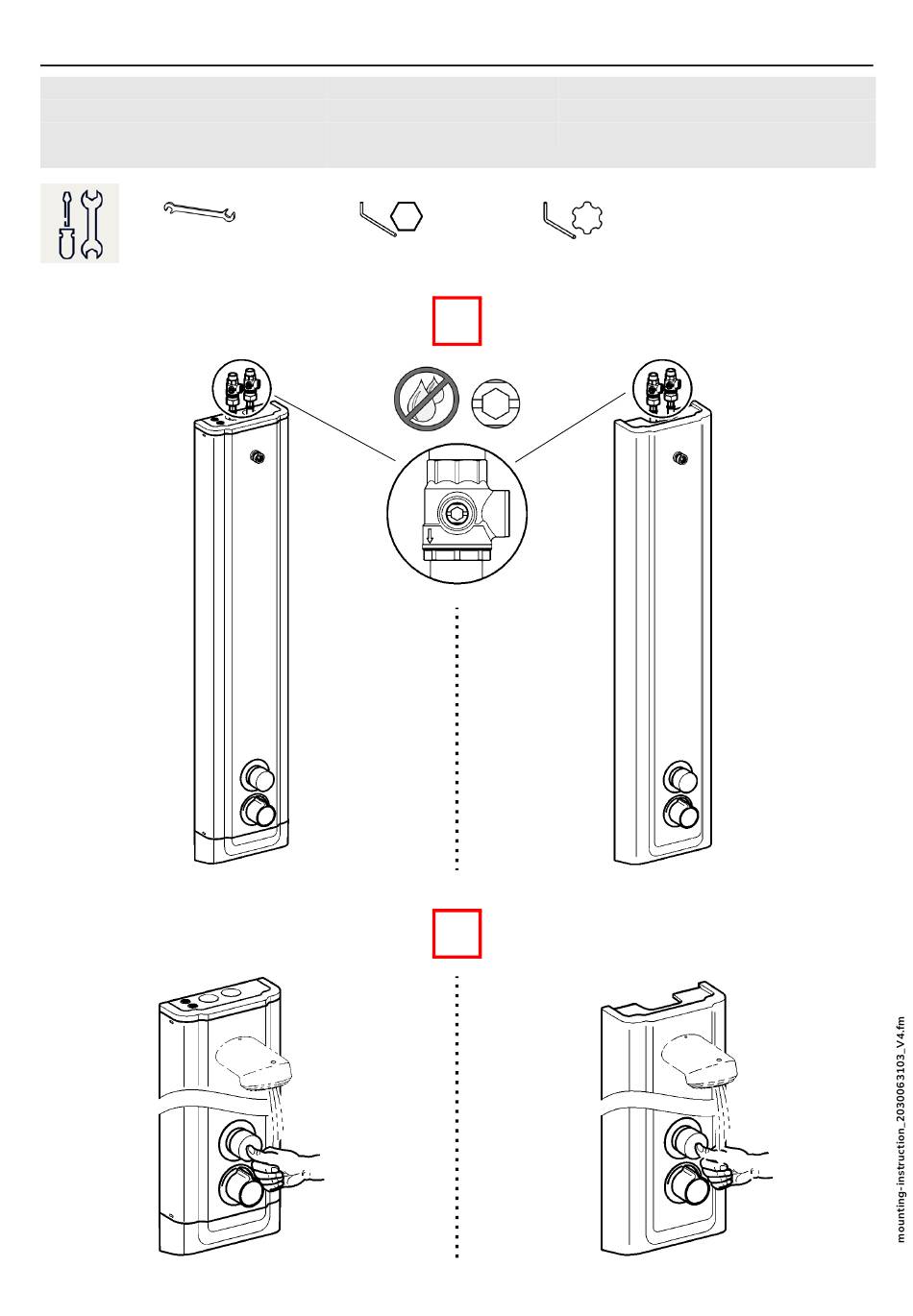 mounting-instruction_2030063103_V4.fm