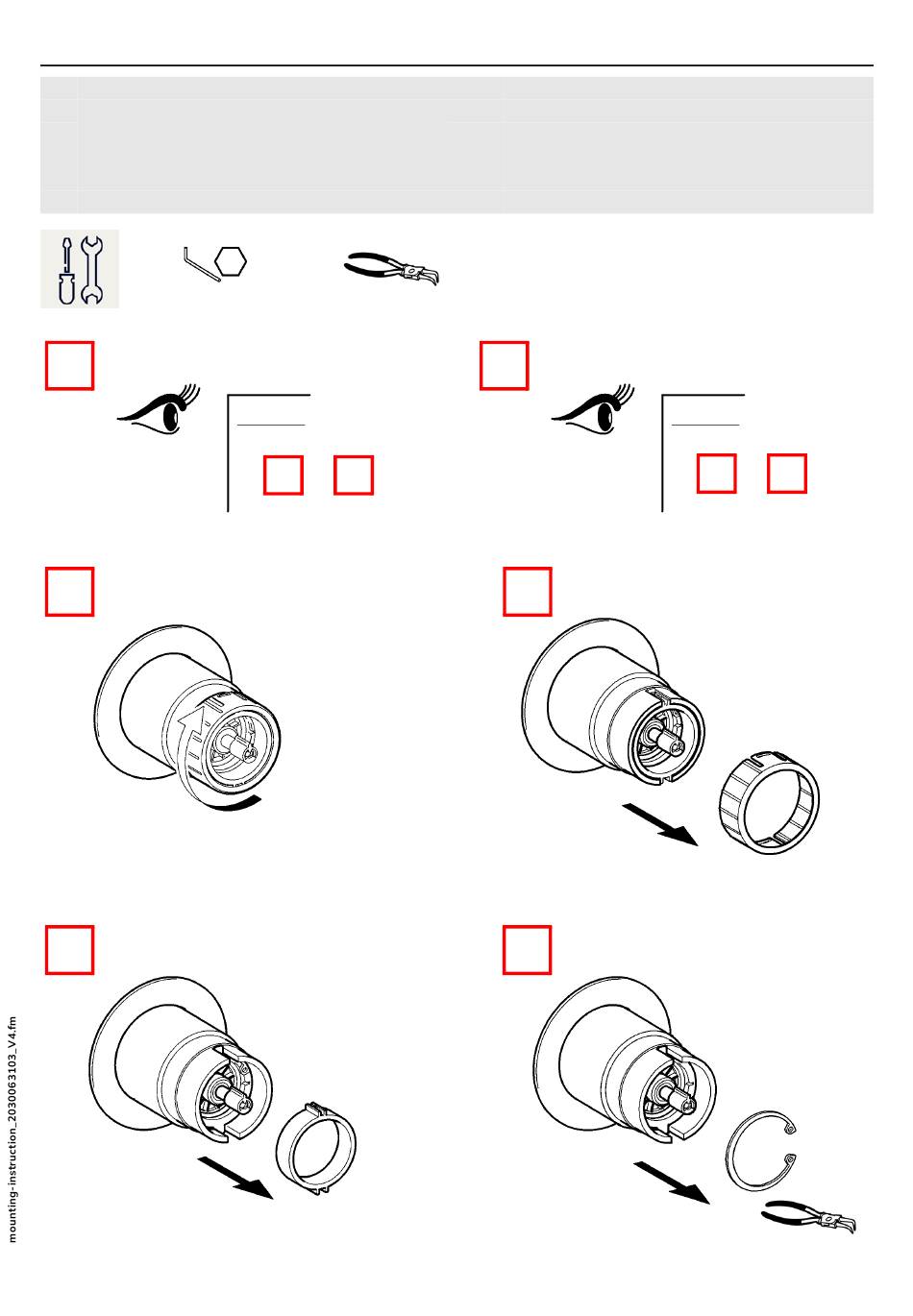 mounting-instruction_2030063103_V4.fm