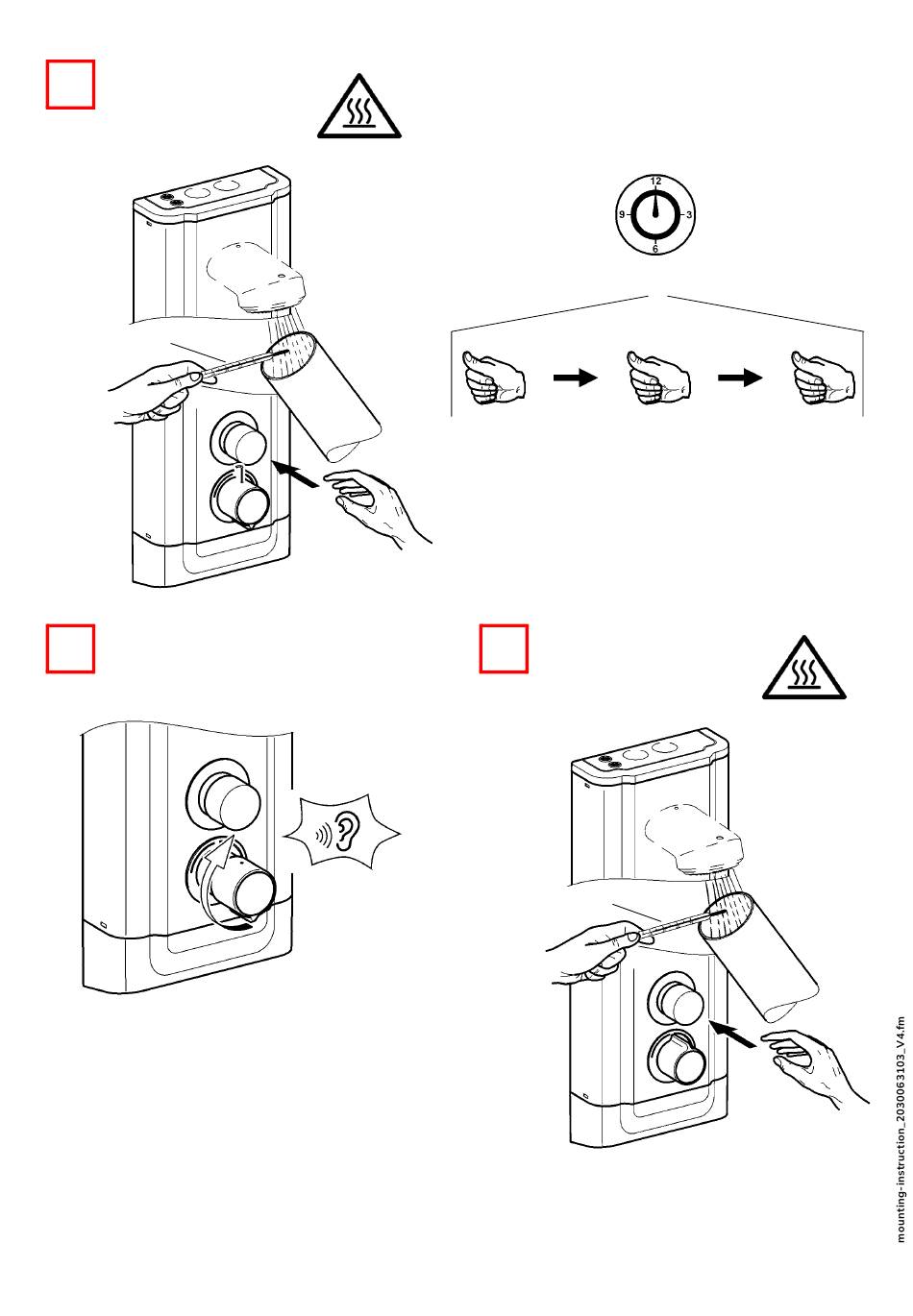 12
9
3
6

mounting-instruction_2030063103_V4.fm