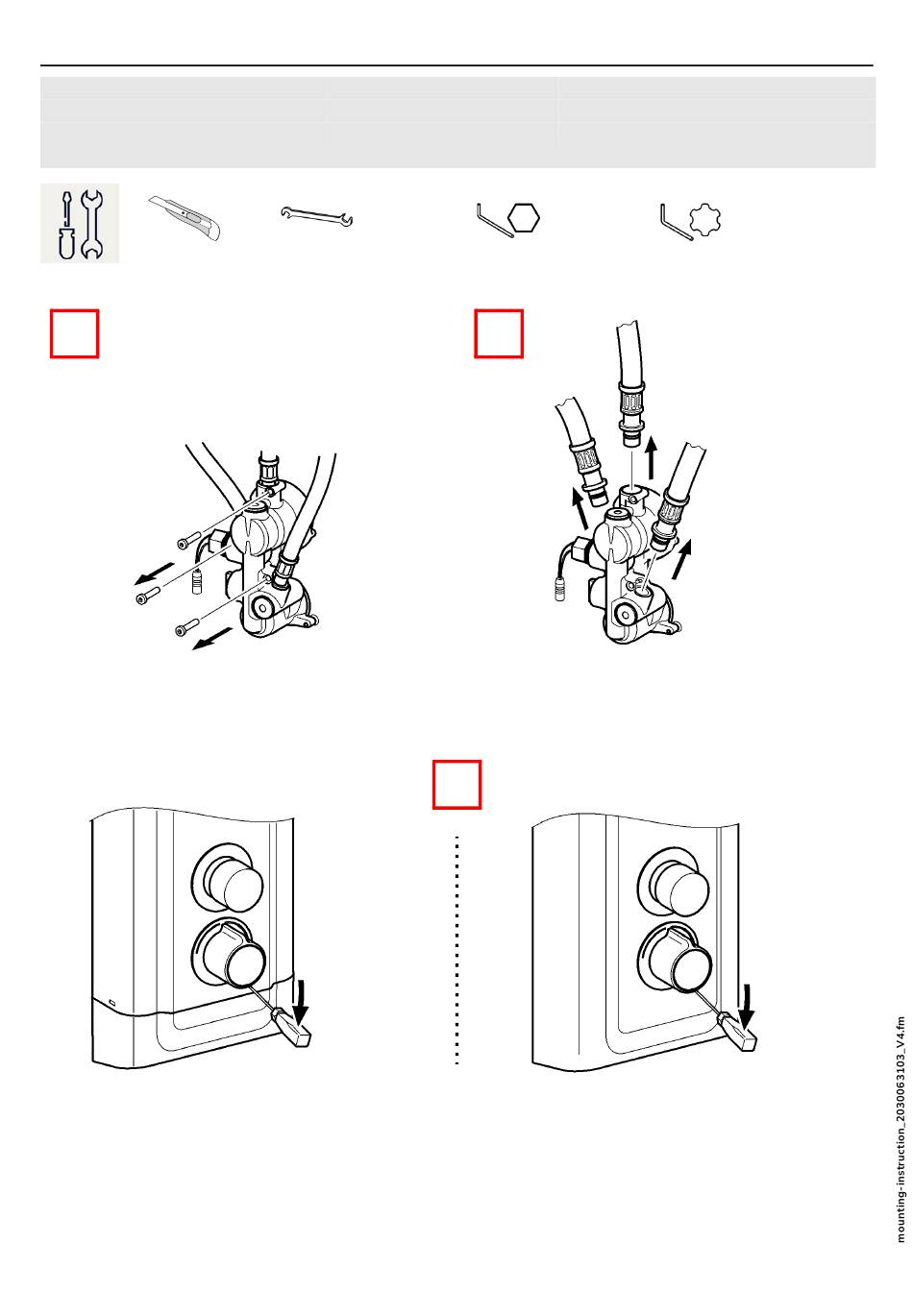 mounting-instruction_2030063103_V4.fm