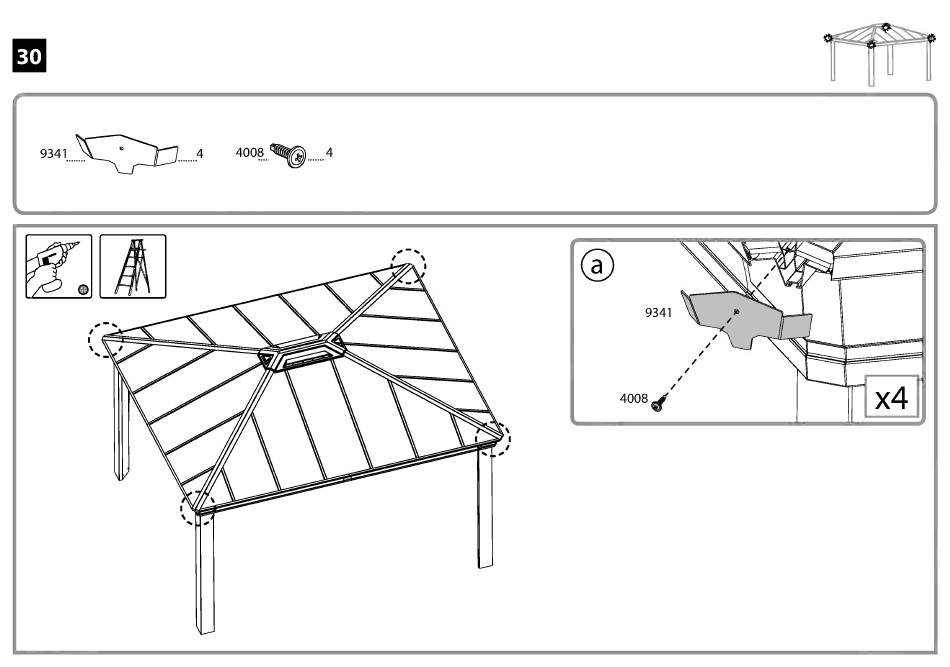 30

9341 4

4008 4

a

9341

4008

x4