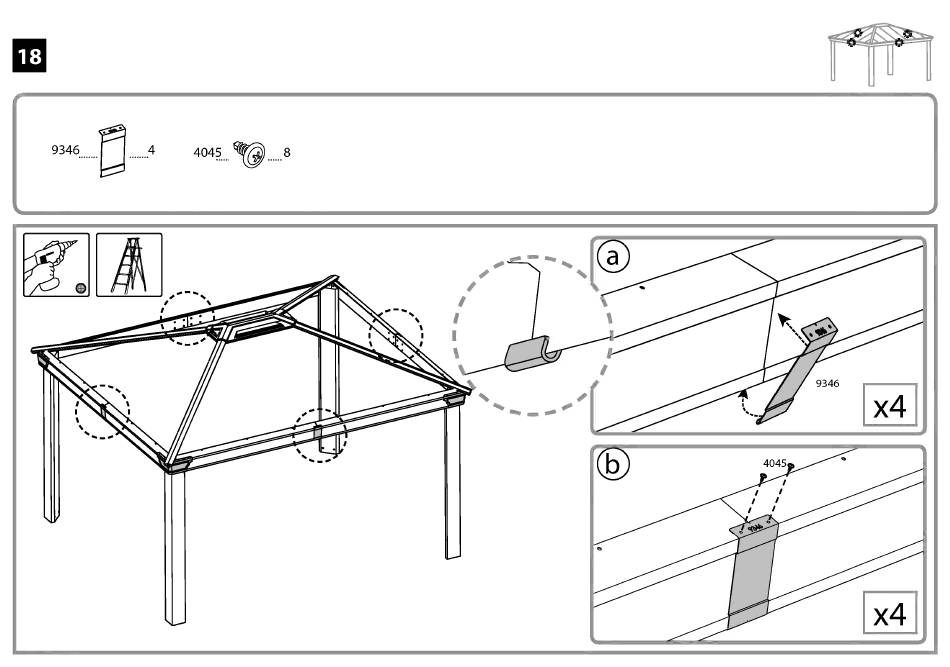 18

9346 4
4045 8

a
9346
x4

b
4045
x4