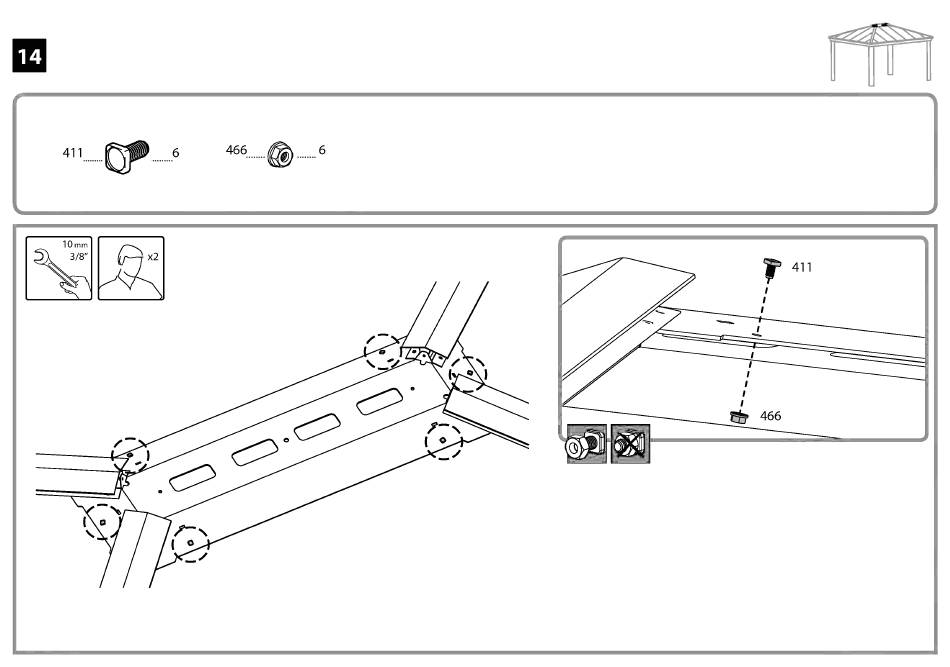 14

411 6

466 6

10 mm
3/8"

x2

411

466