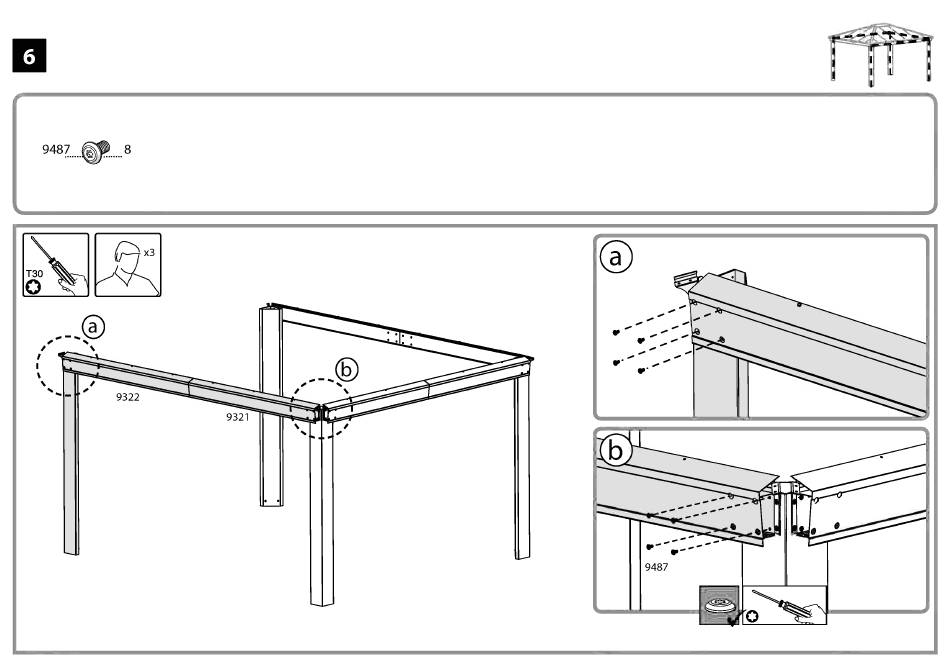 6

9487 8

T30

x3

a

b

9322

9321

a

b

9487