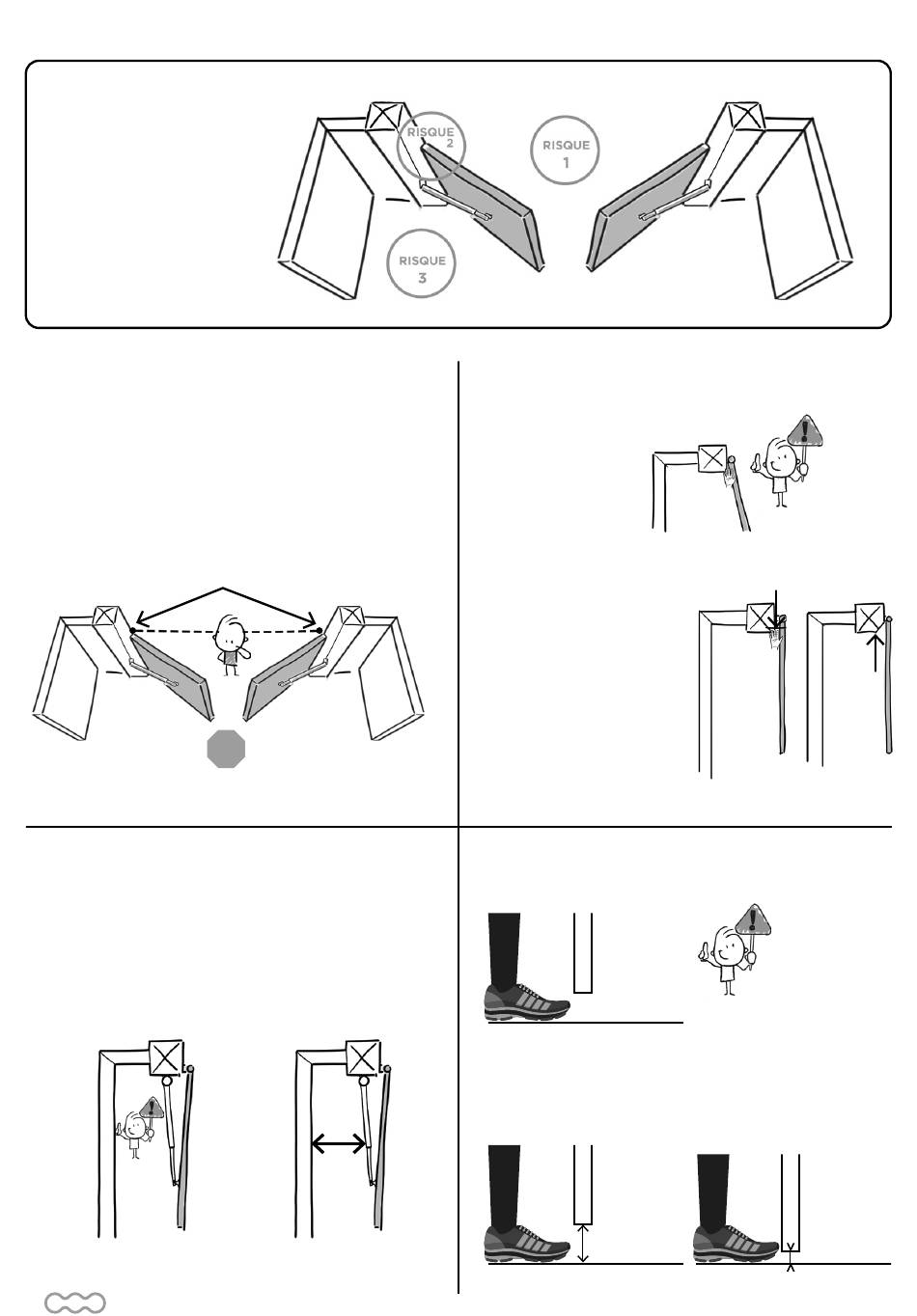 RISQUE 2

RISQUE 1

RISQUE 3