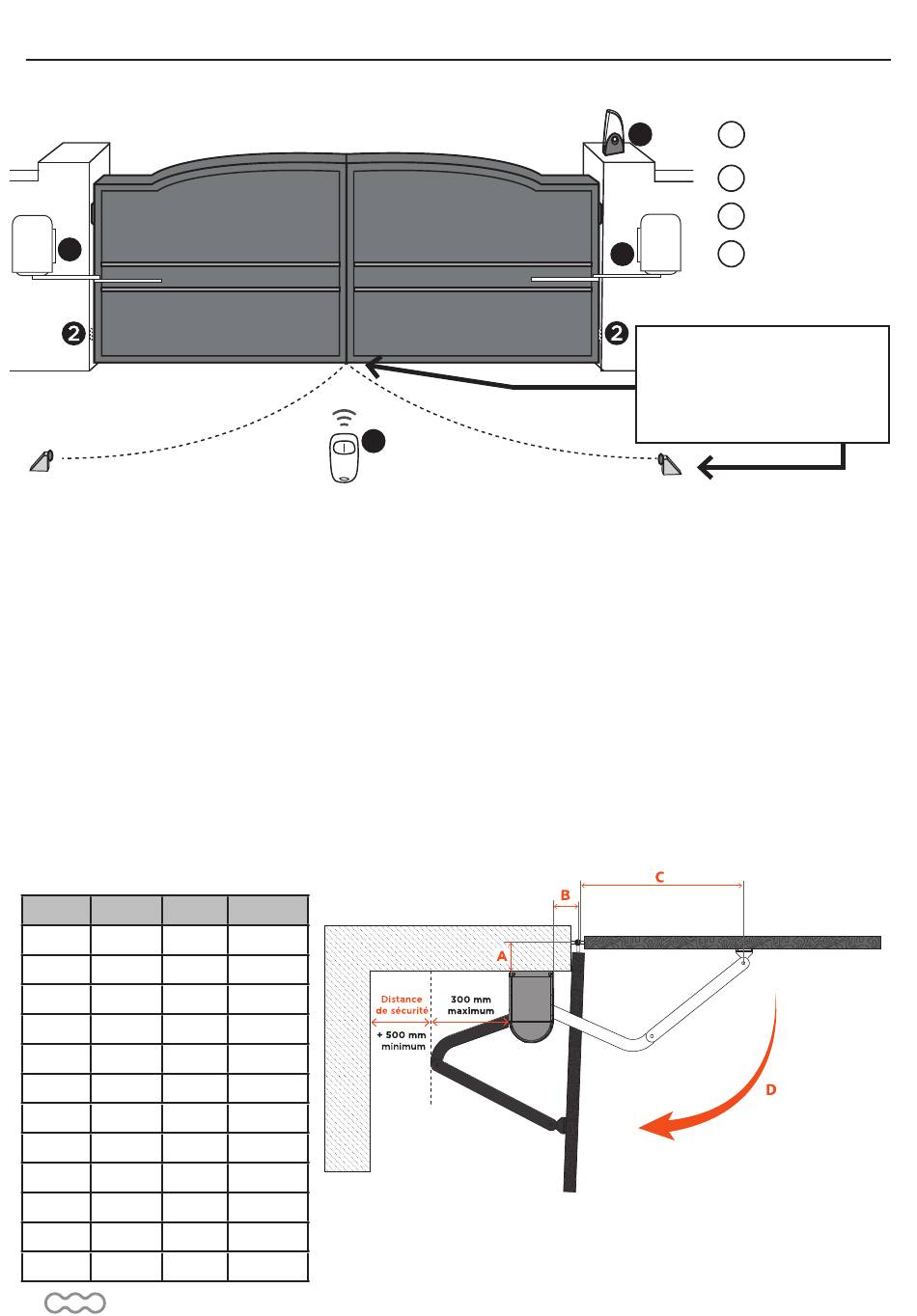 2

2

C

B

A

Distance de sécurité

300 mm maximum

+ 500 mm minimum

D