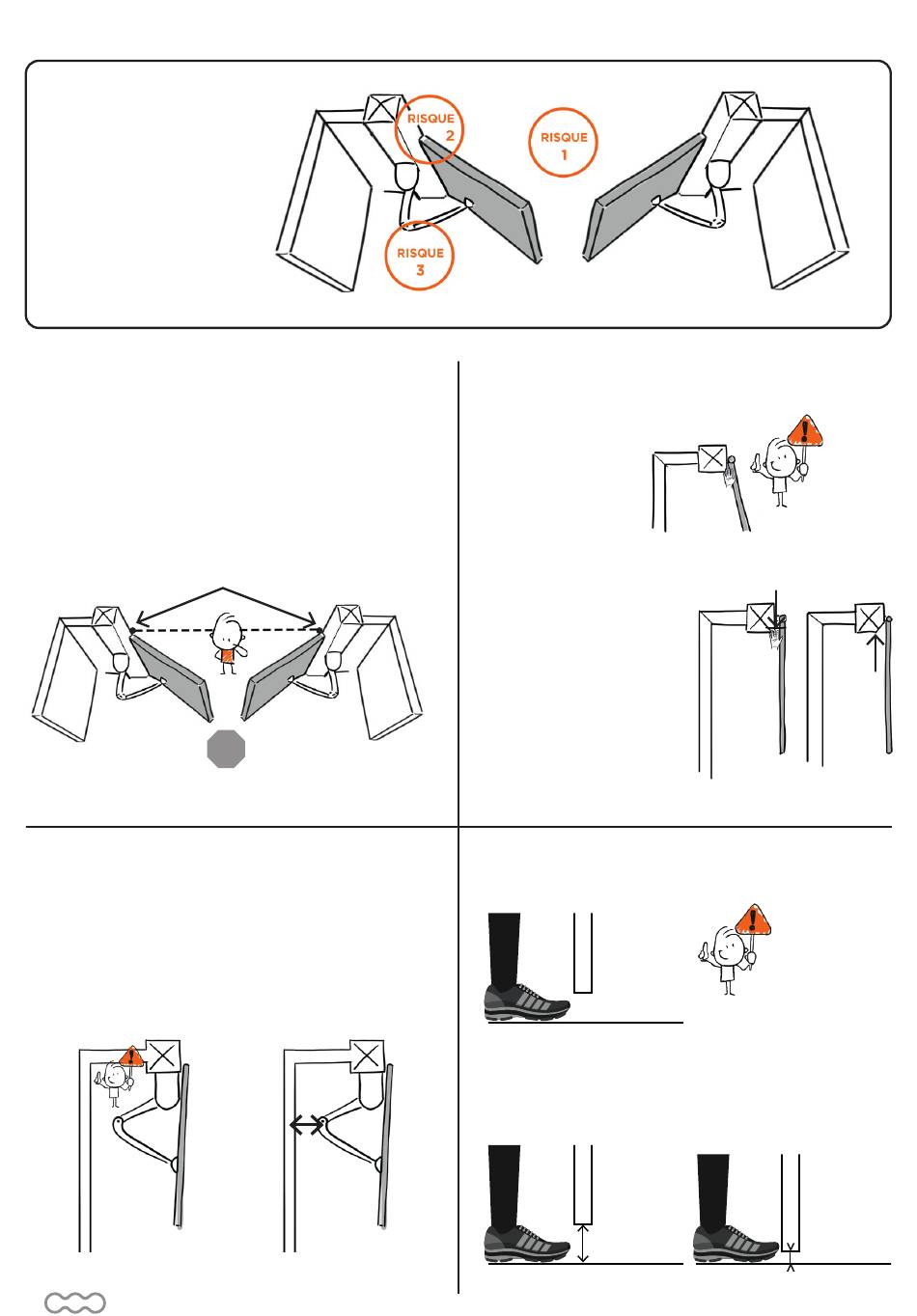 RISQUE 2

RISQUE 1

RISQUE 3