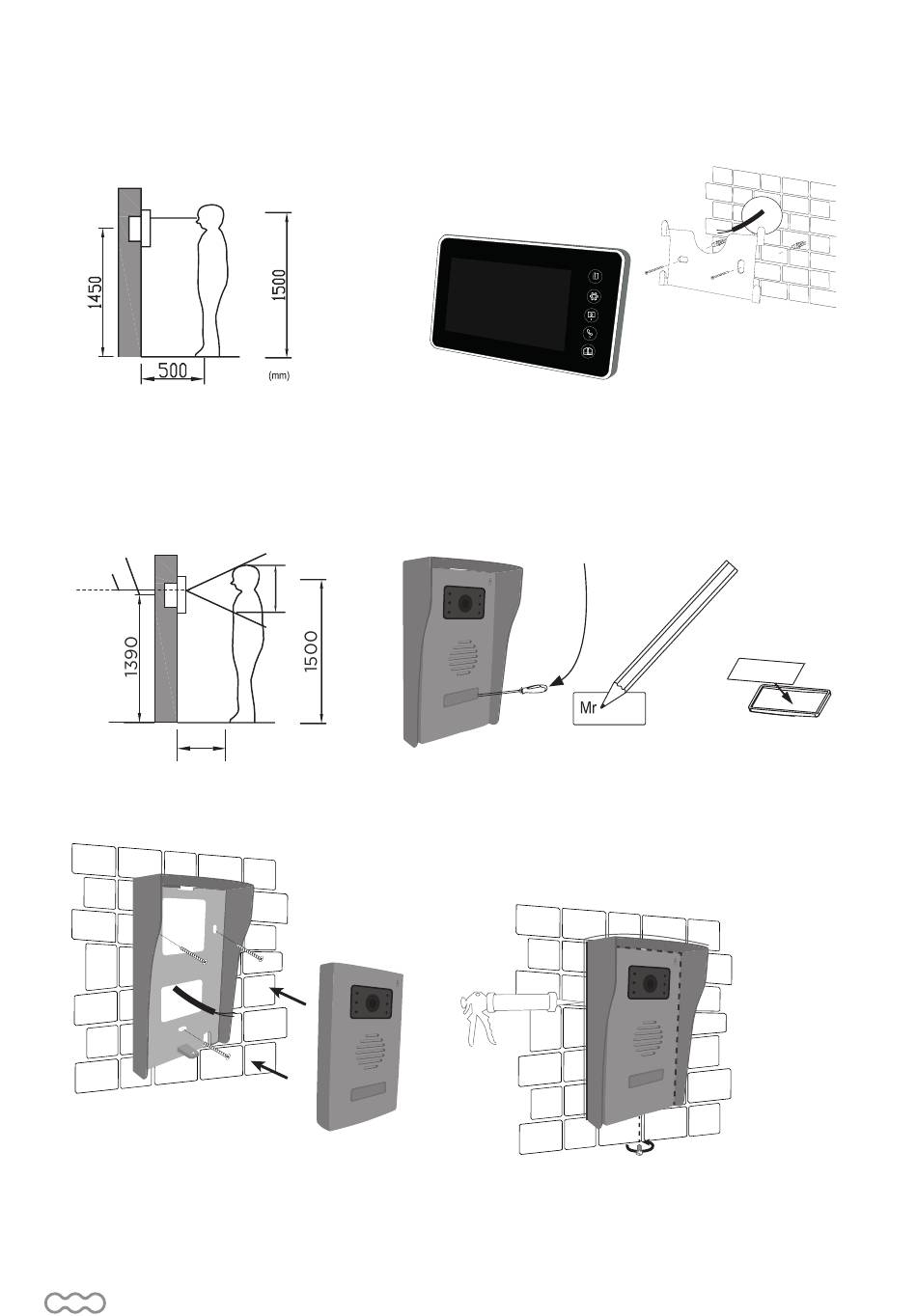 1450

500

1500

(mm)

1390

1500

Mr