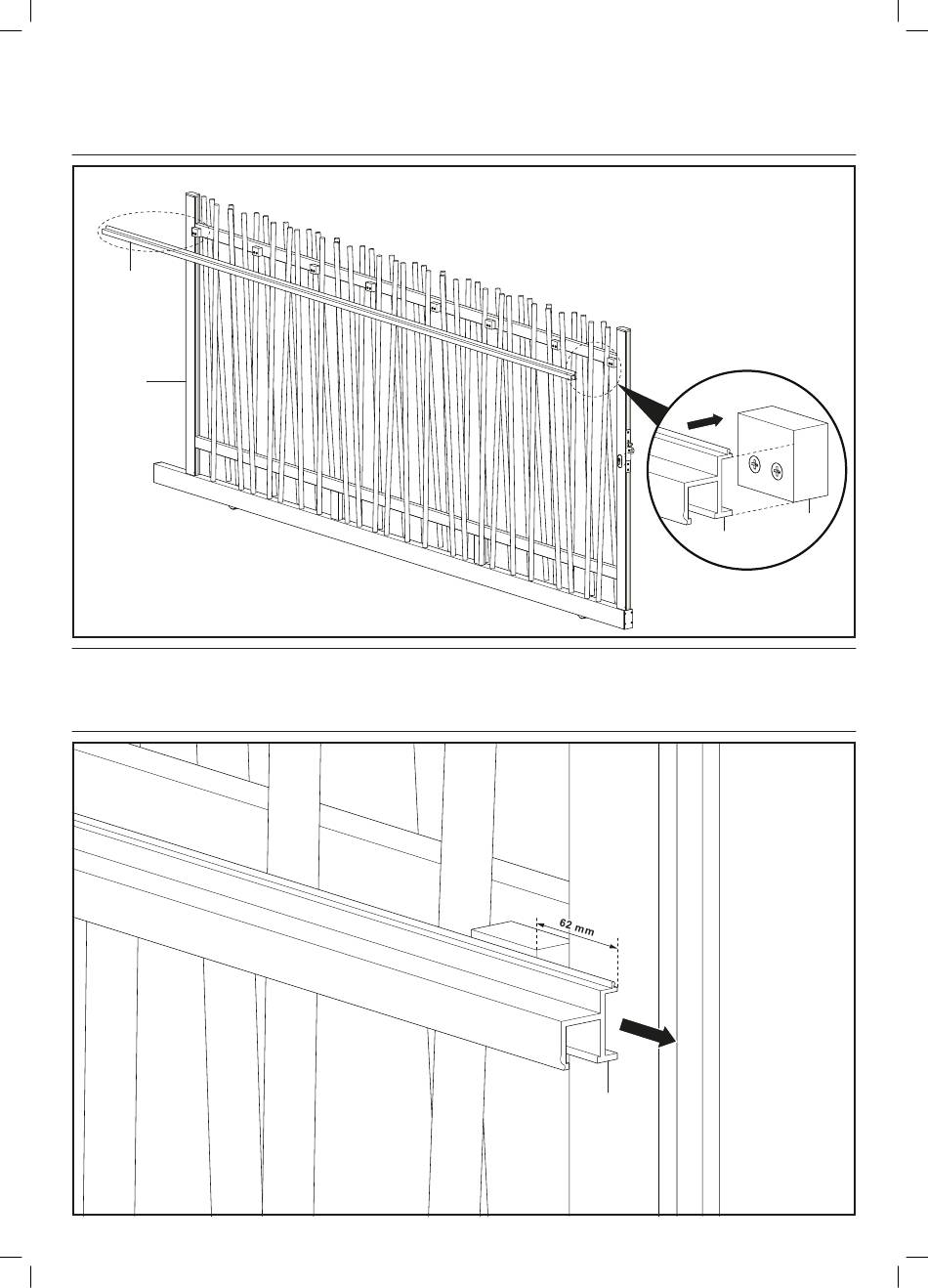 62 mm