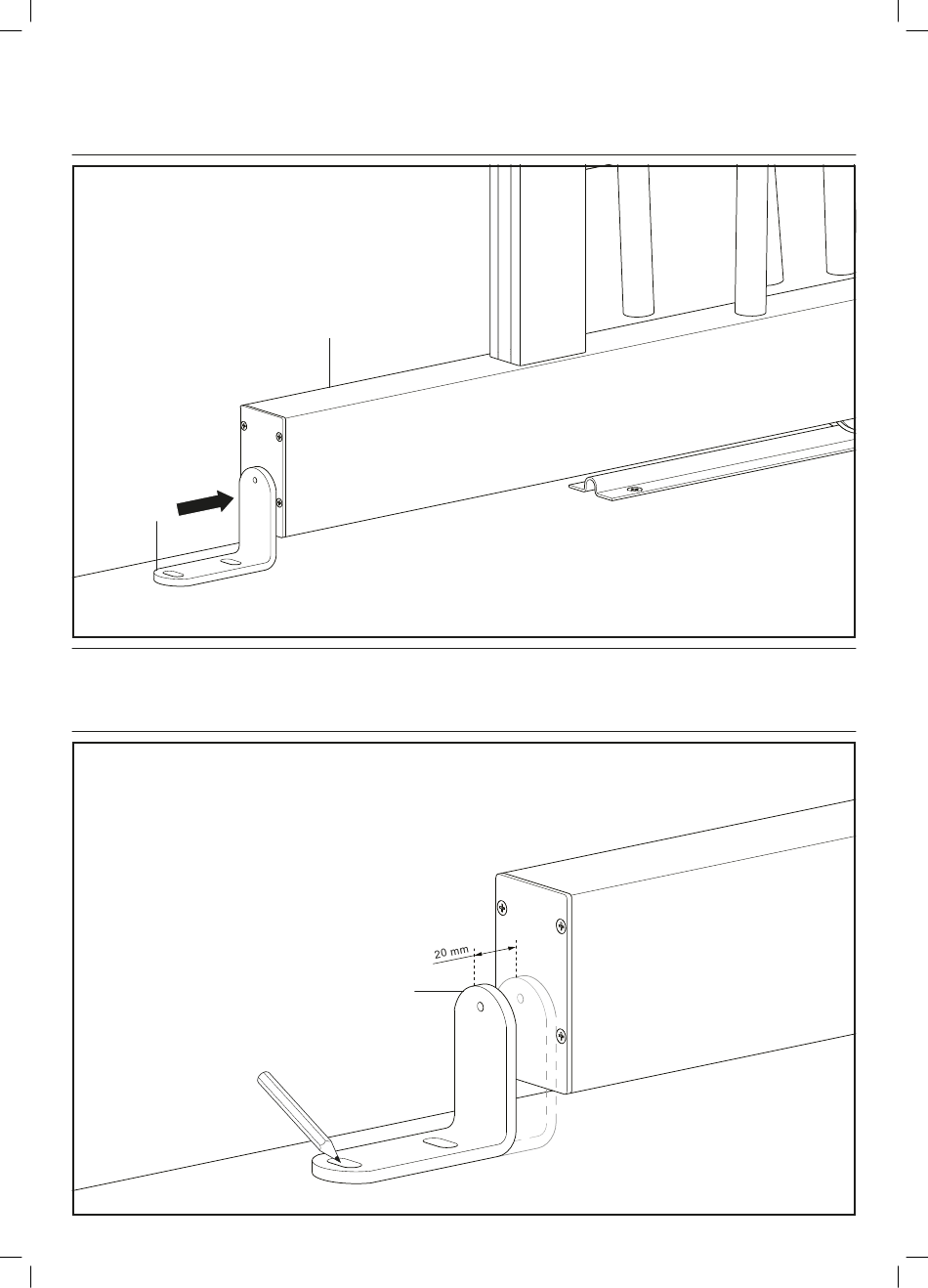 20 mm