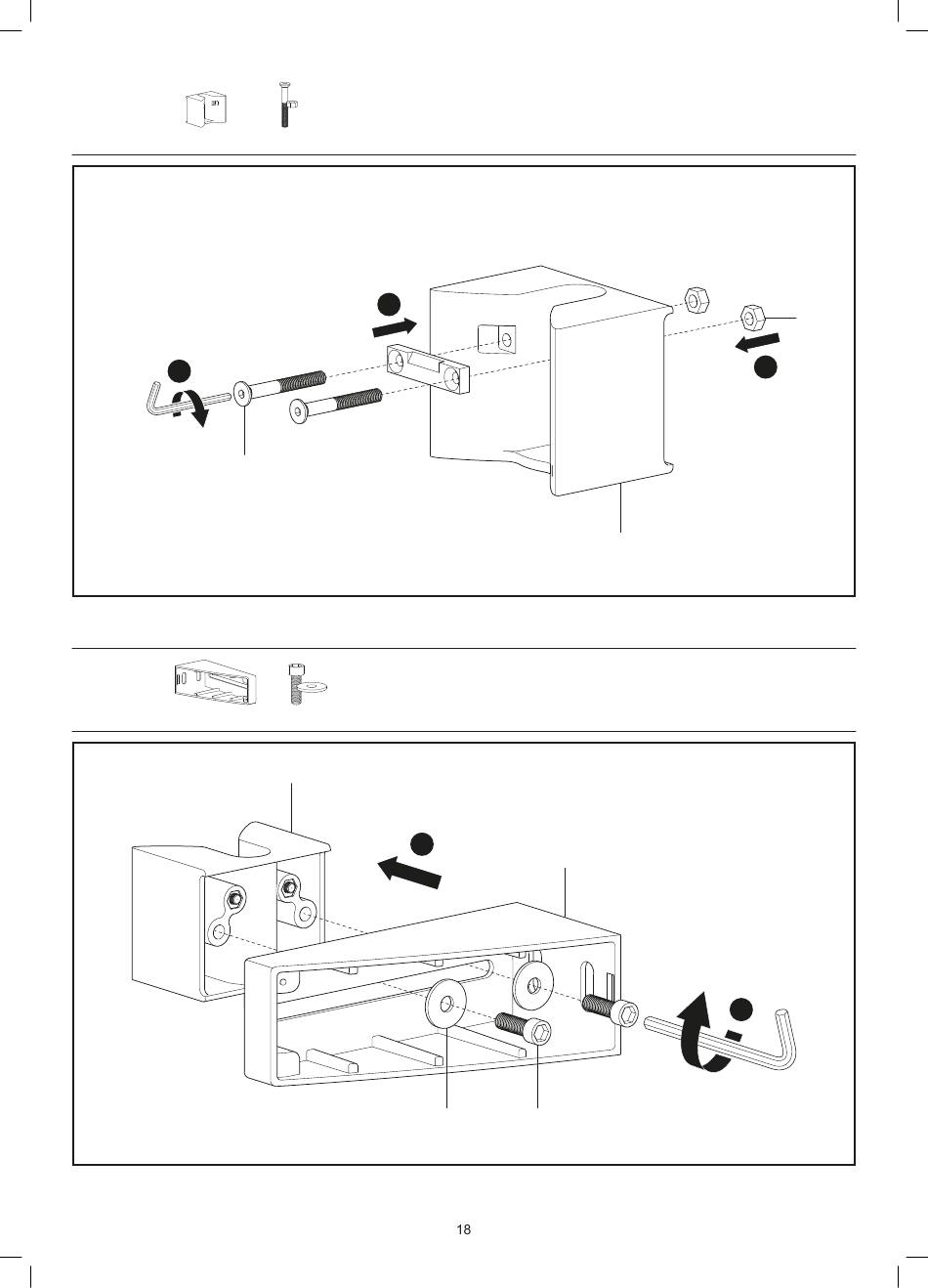 18