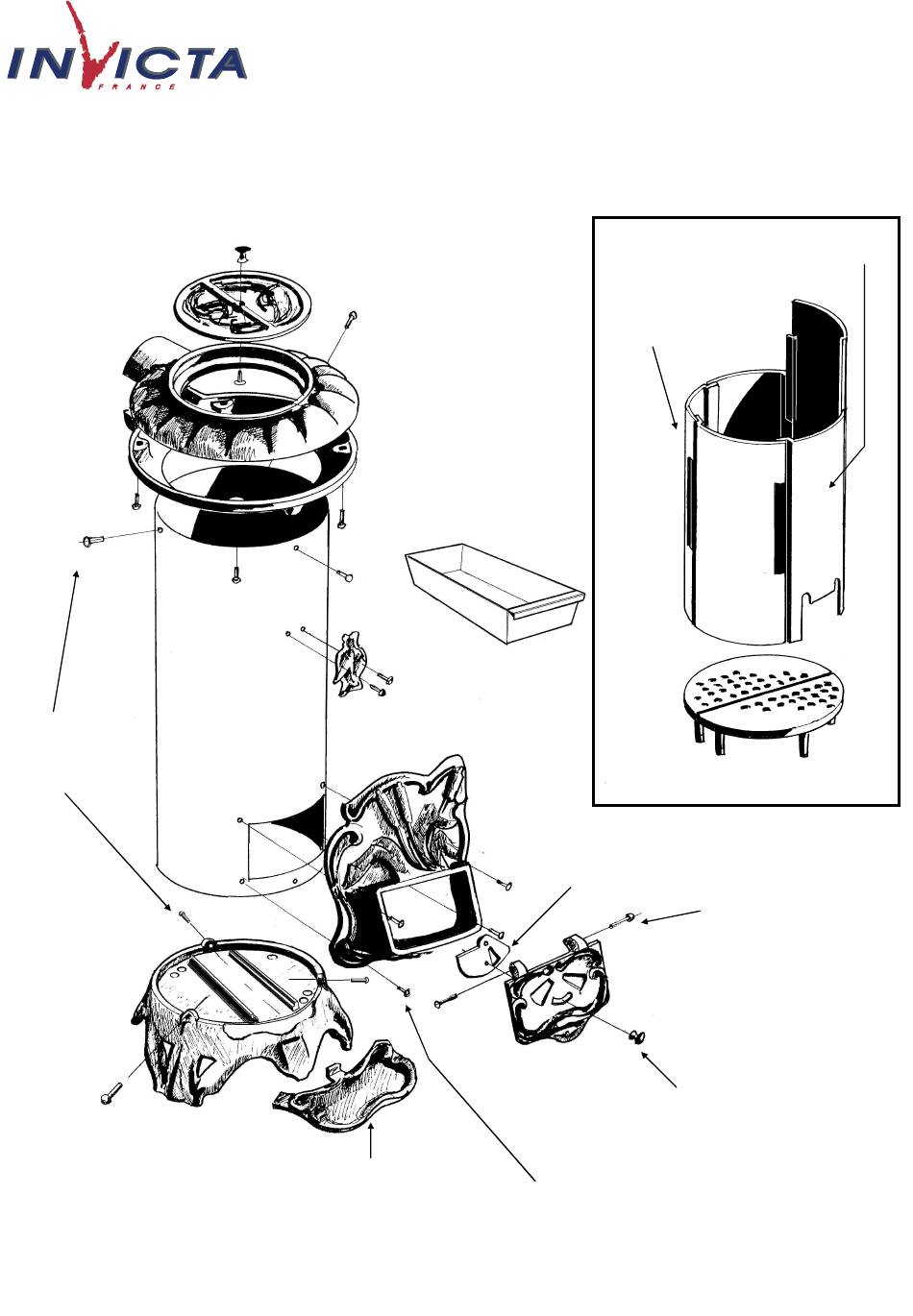 INVICTA
FRANCE