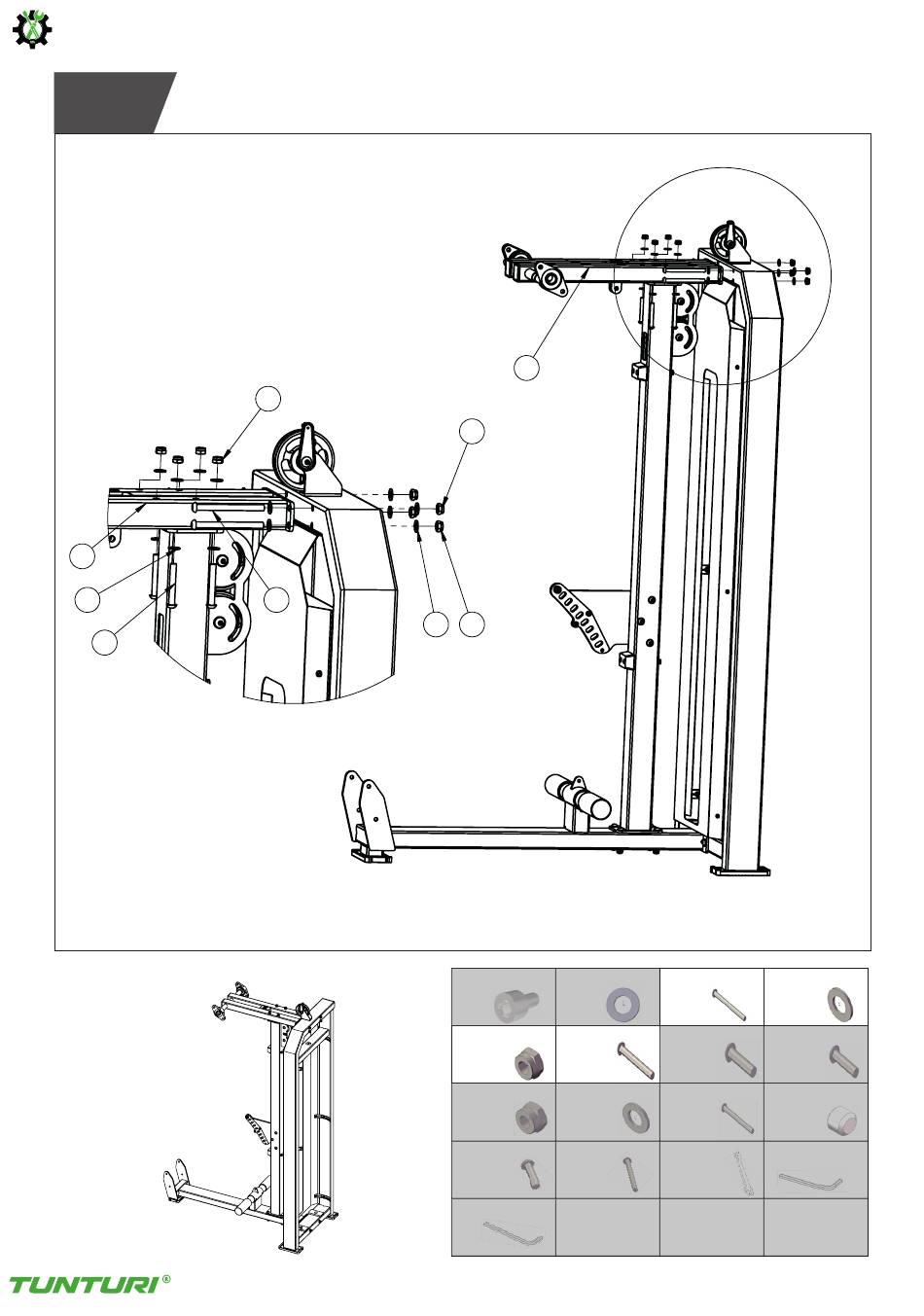 TUNTURI®