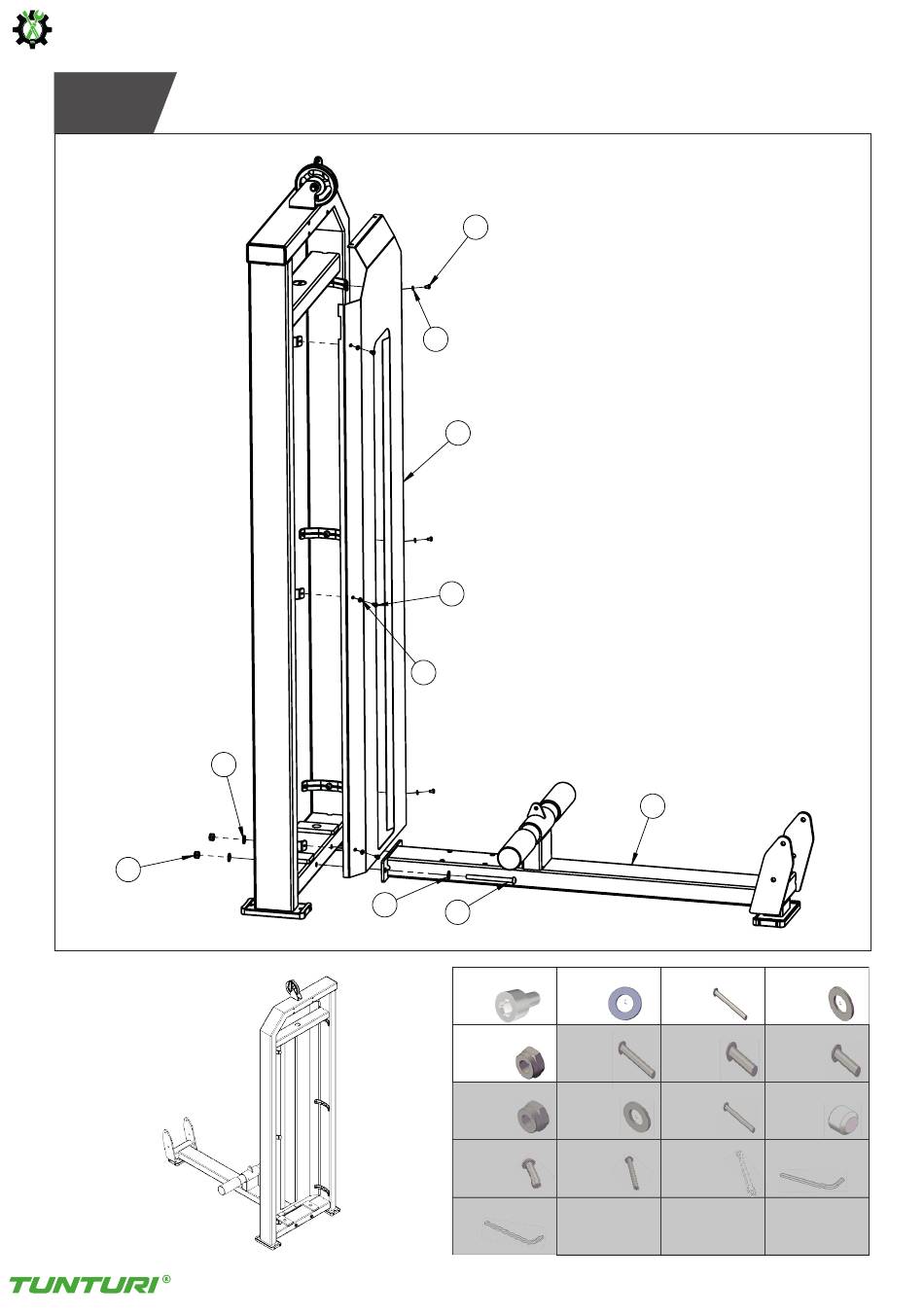 TUNTURI®