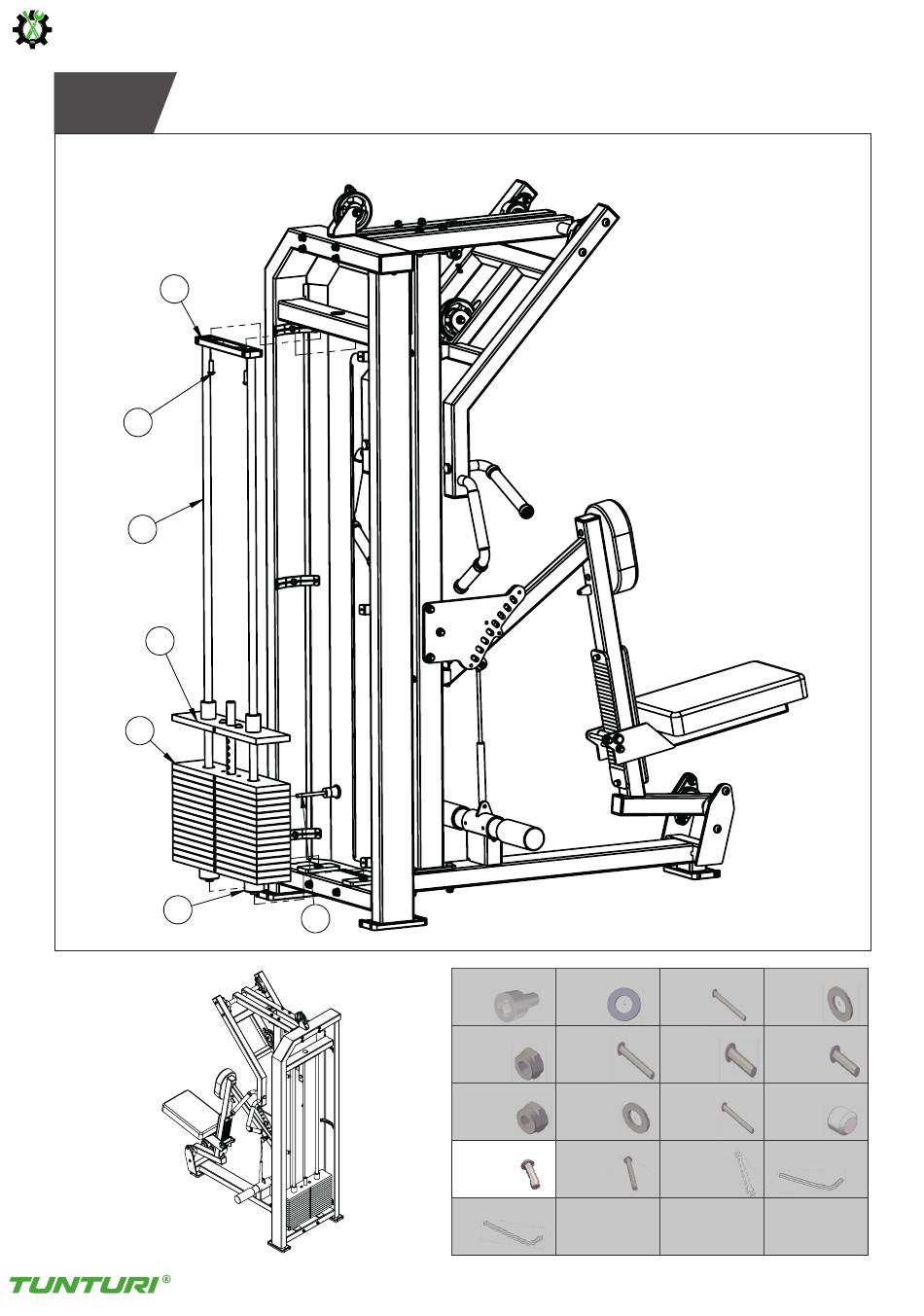 TUNTURI®