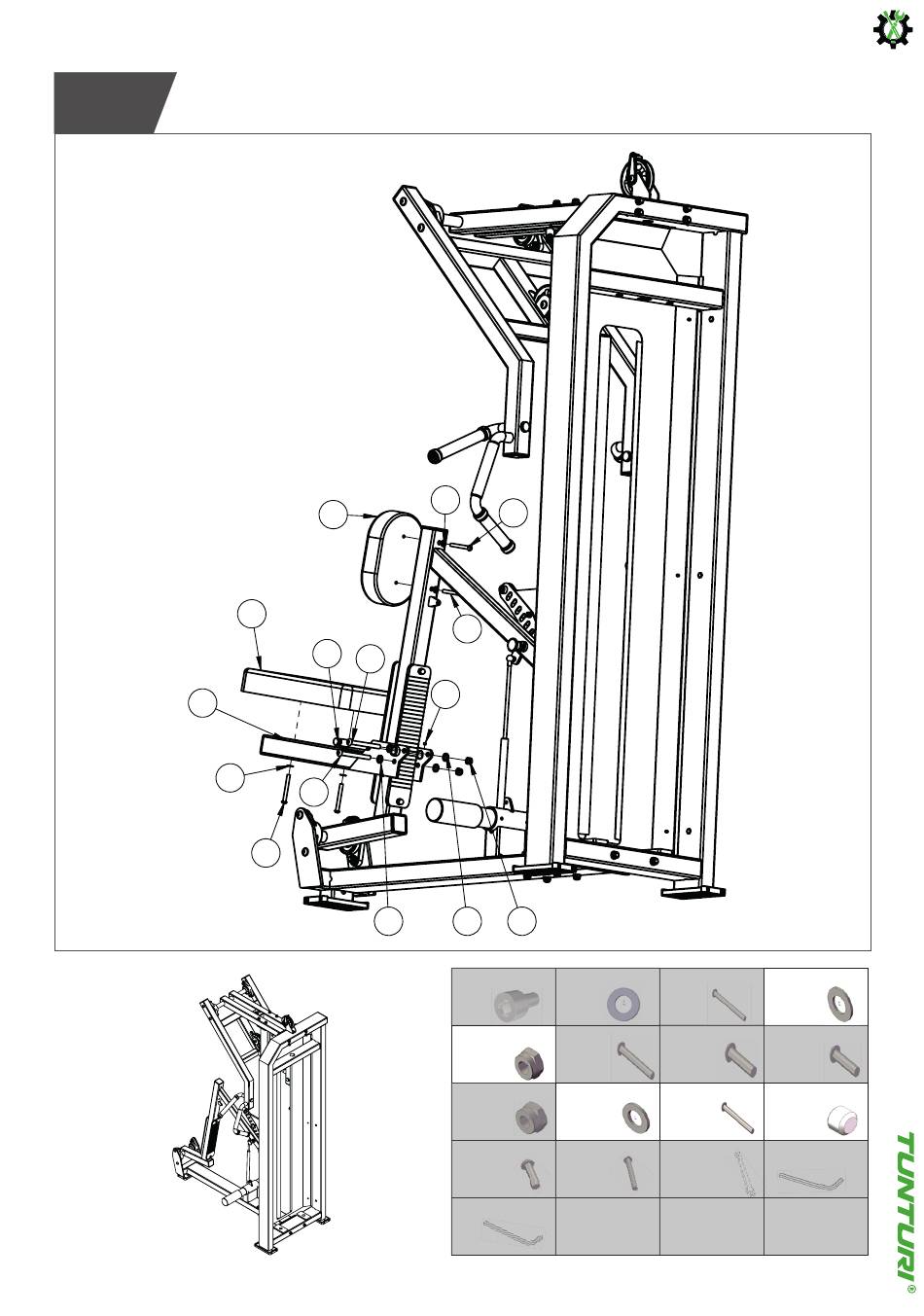 TUNTURI®