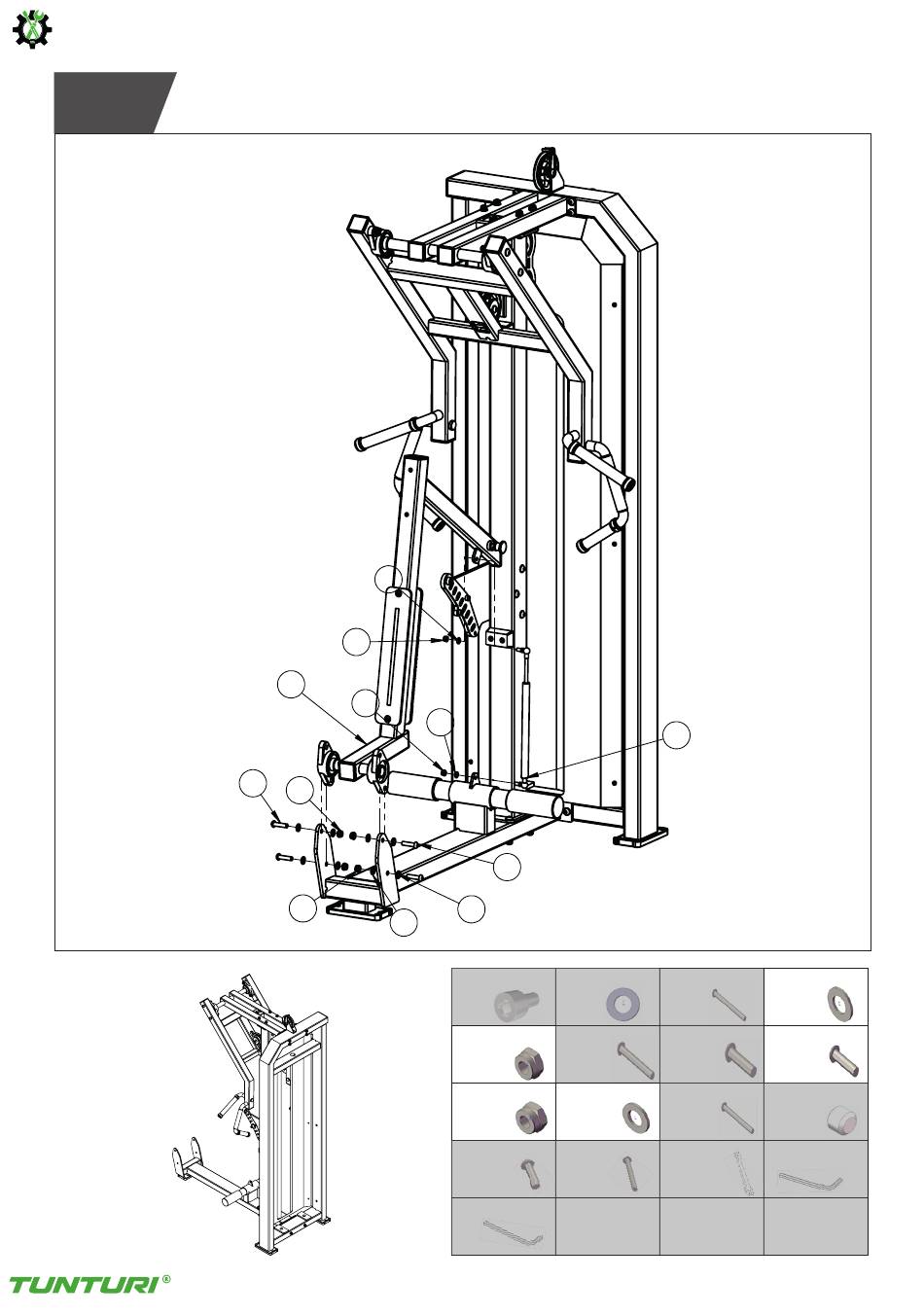 TUNTURI®