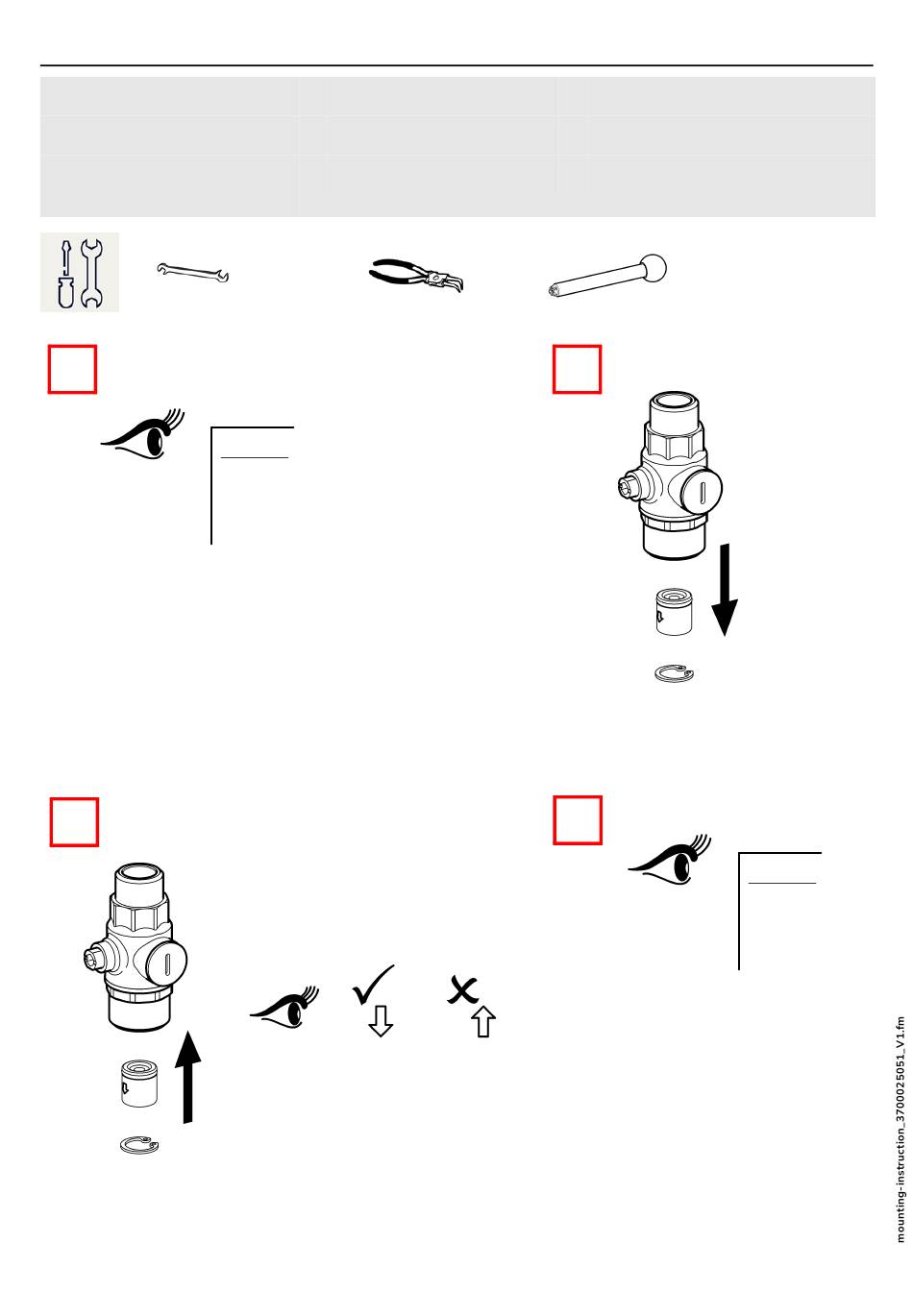 mounting-instruction_3700025051_V1.fm