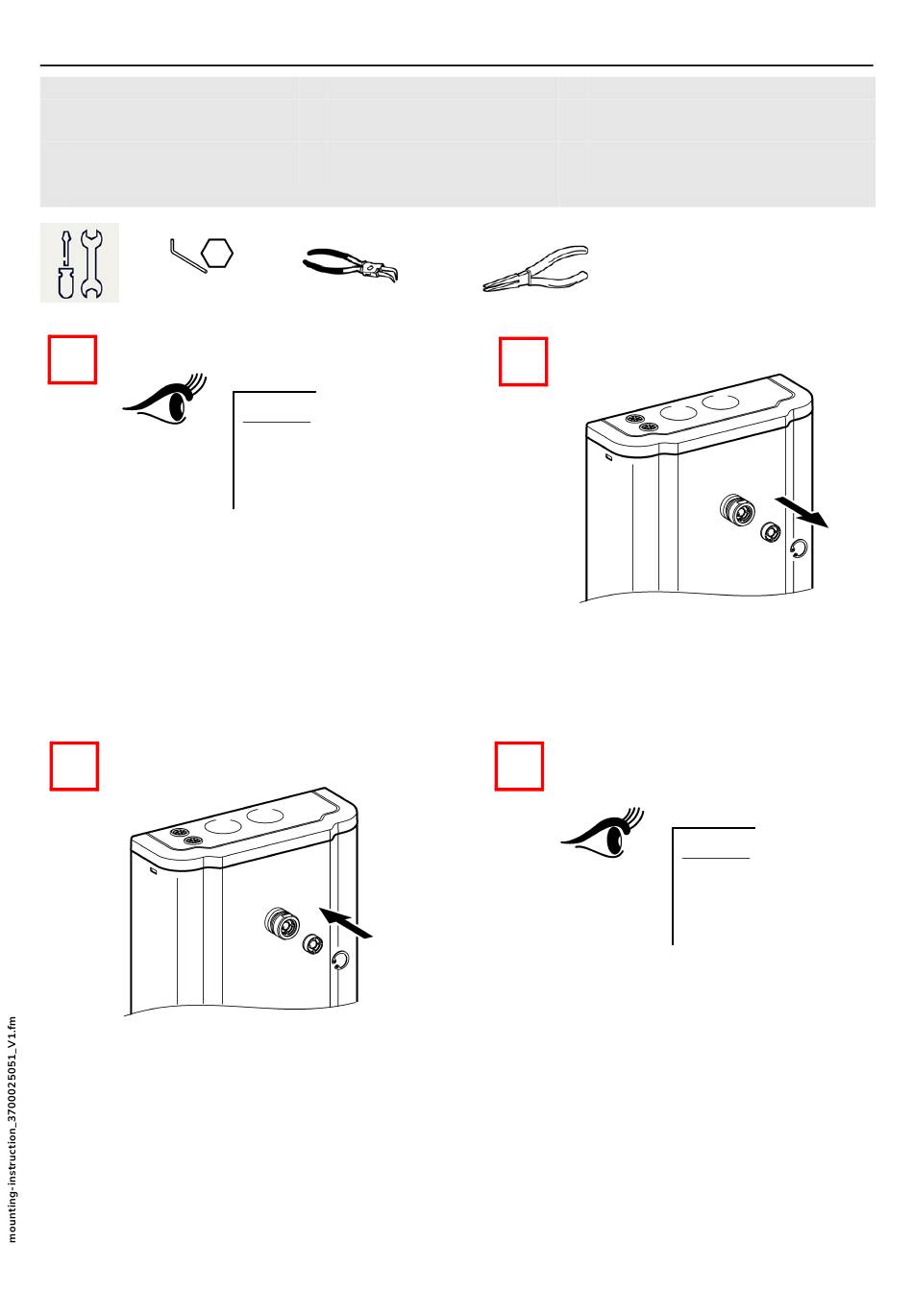 mounting-instruction_3700025051_V1.fm