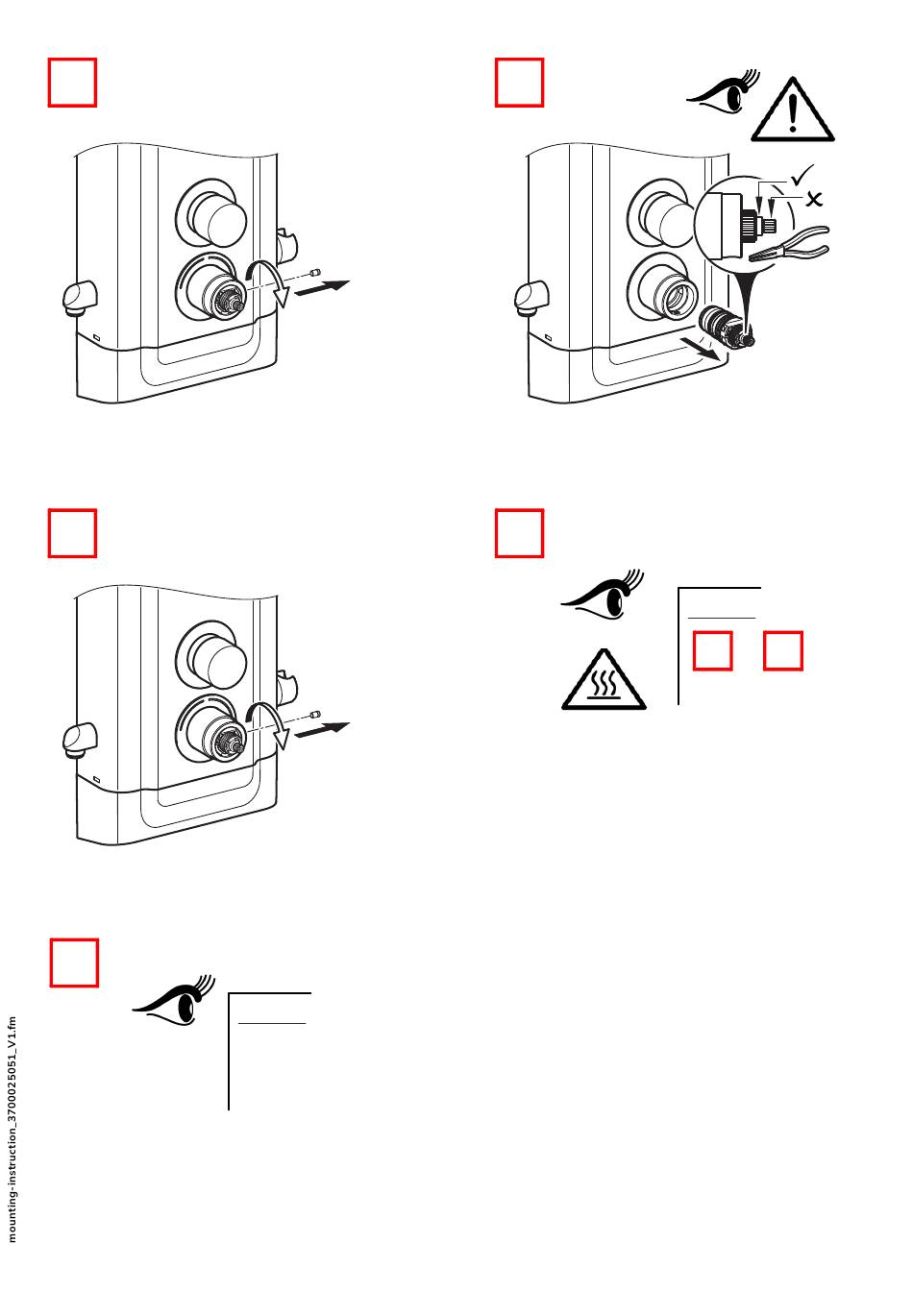 mounting-instruction_3700025051_V1.fm