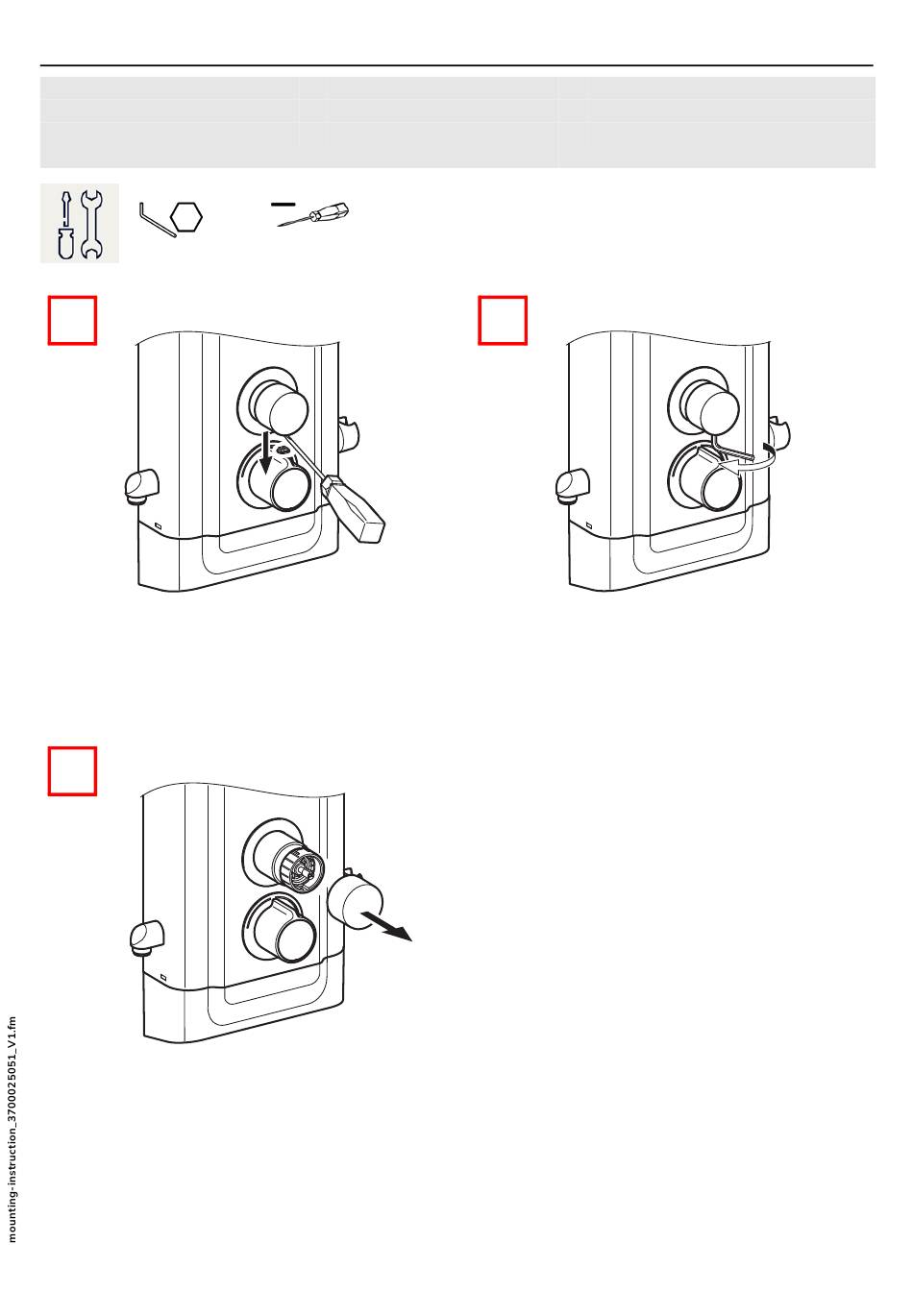 mounting-instruction_3700025051_V1.fm