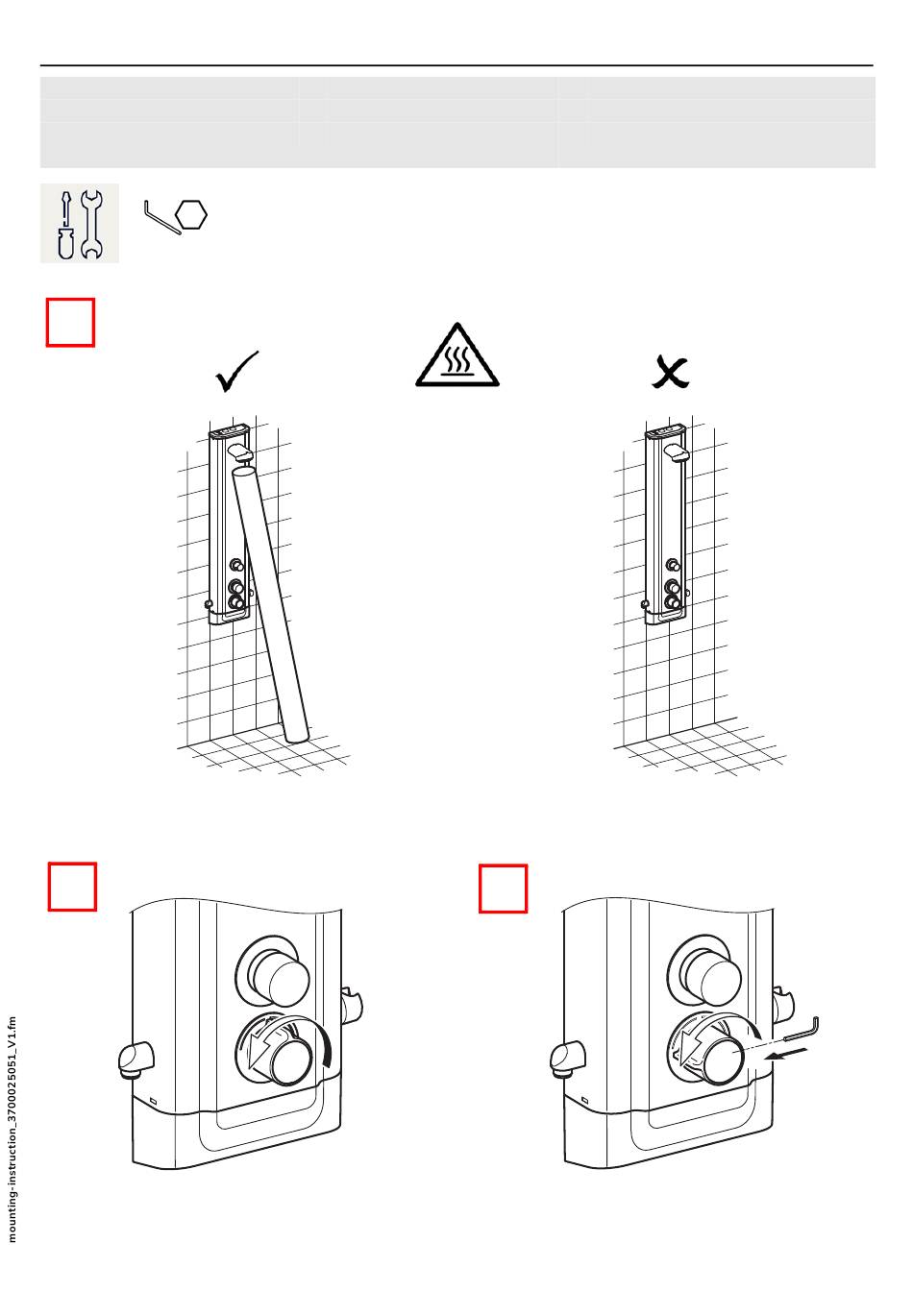 mounting-instruction_3700025051_V1.fm