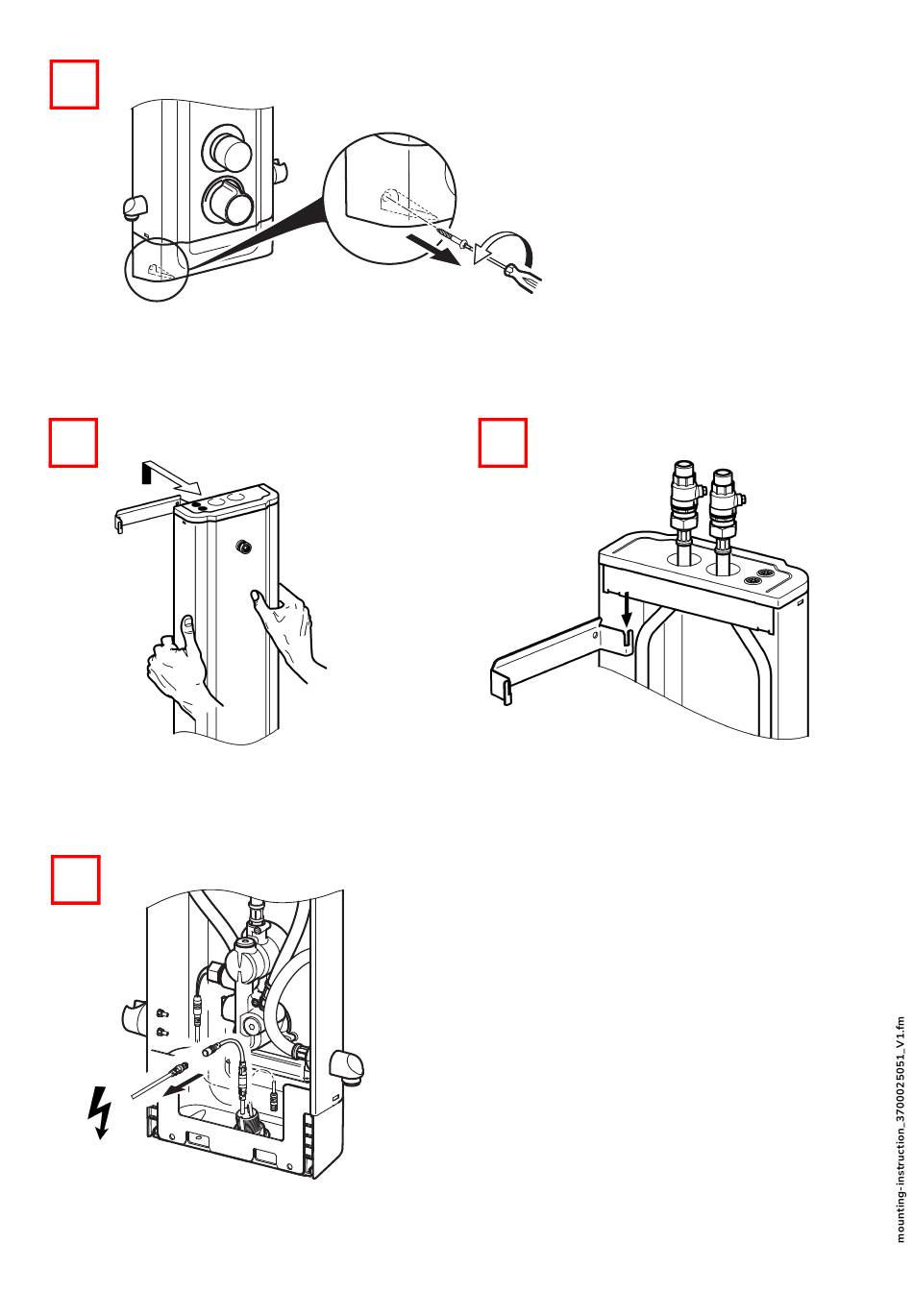 mounting-instruction_3700025051_V1.fm