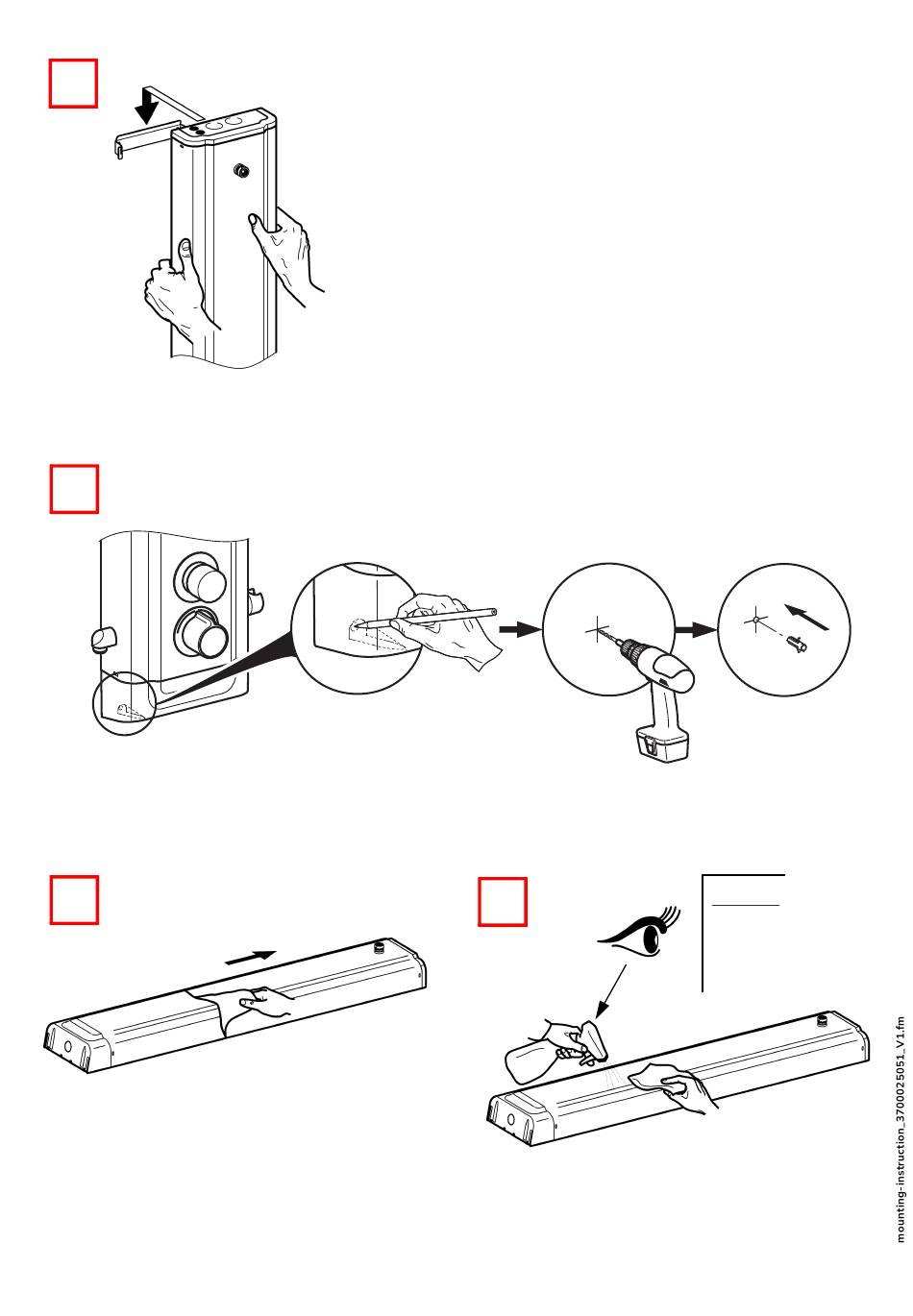 mounting-instruction_3700025051_V1.fm