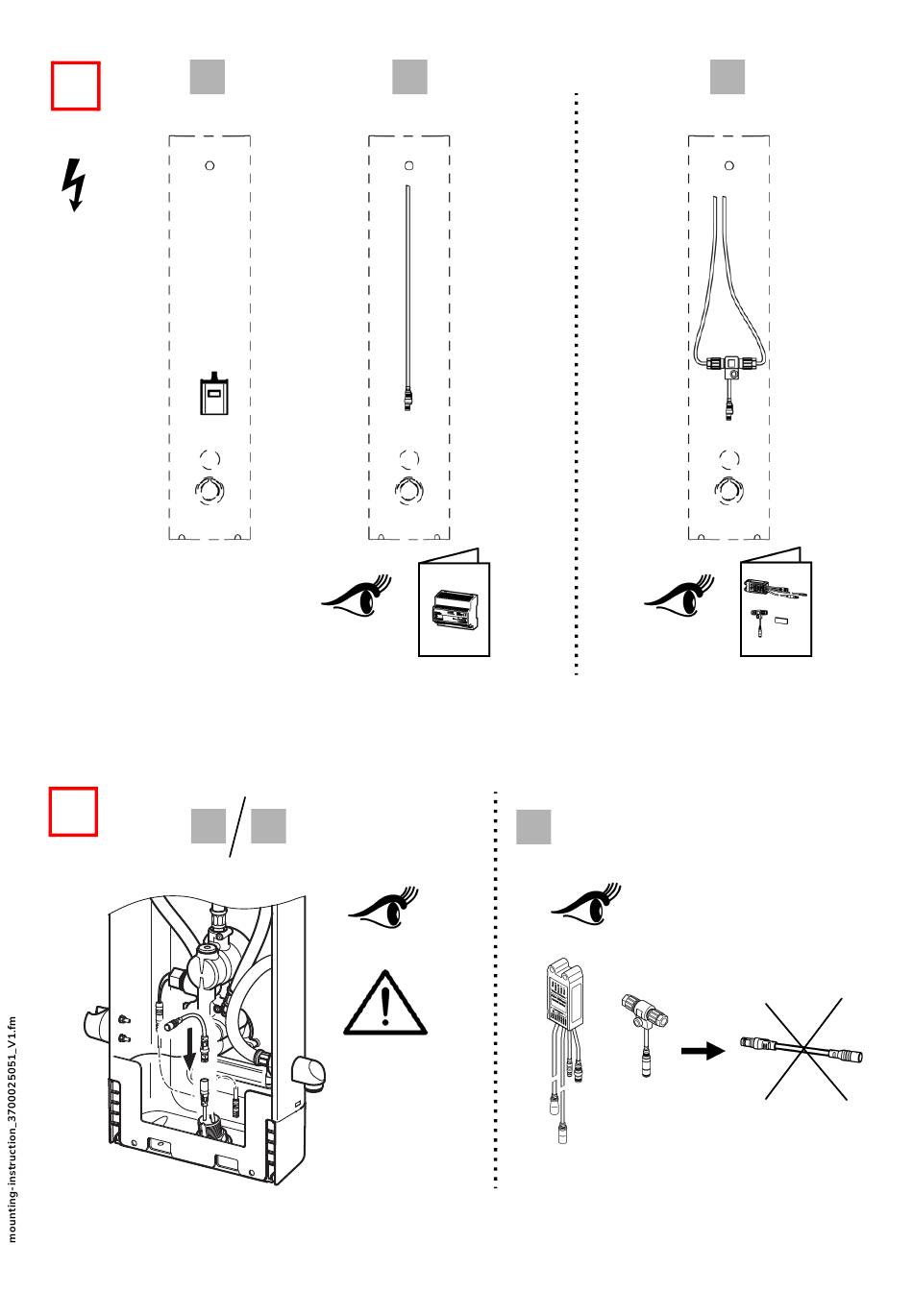 mounting-instruction_3700025051_V1.fm