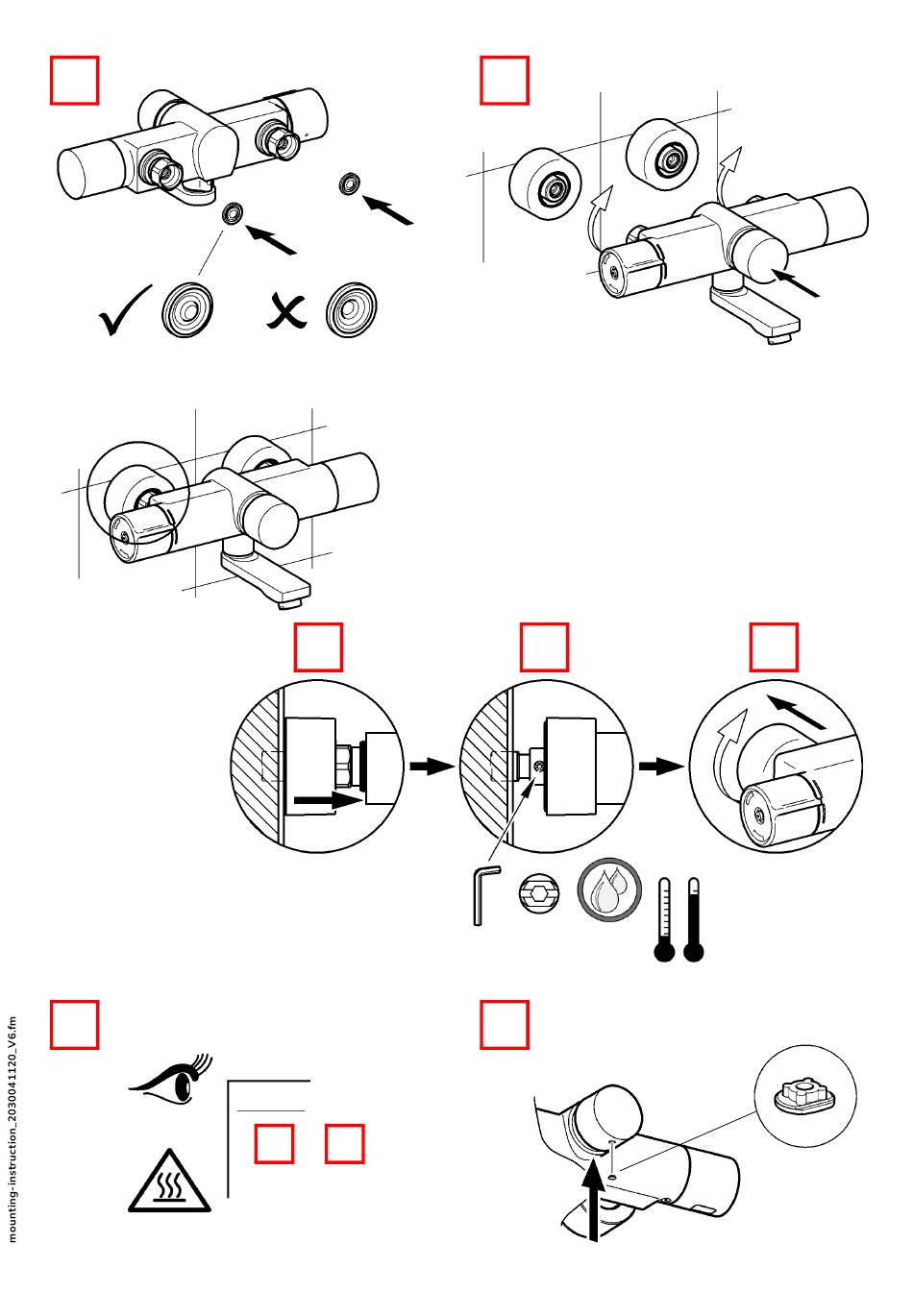 mounting-instruction_20300411120_V6.fm