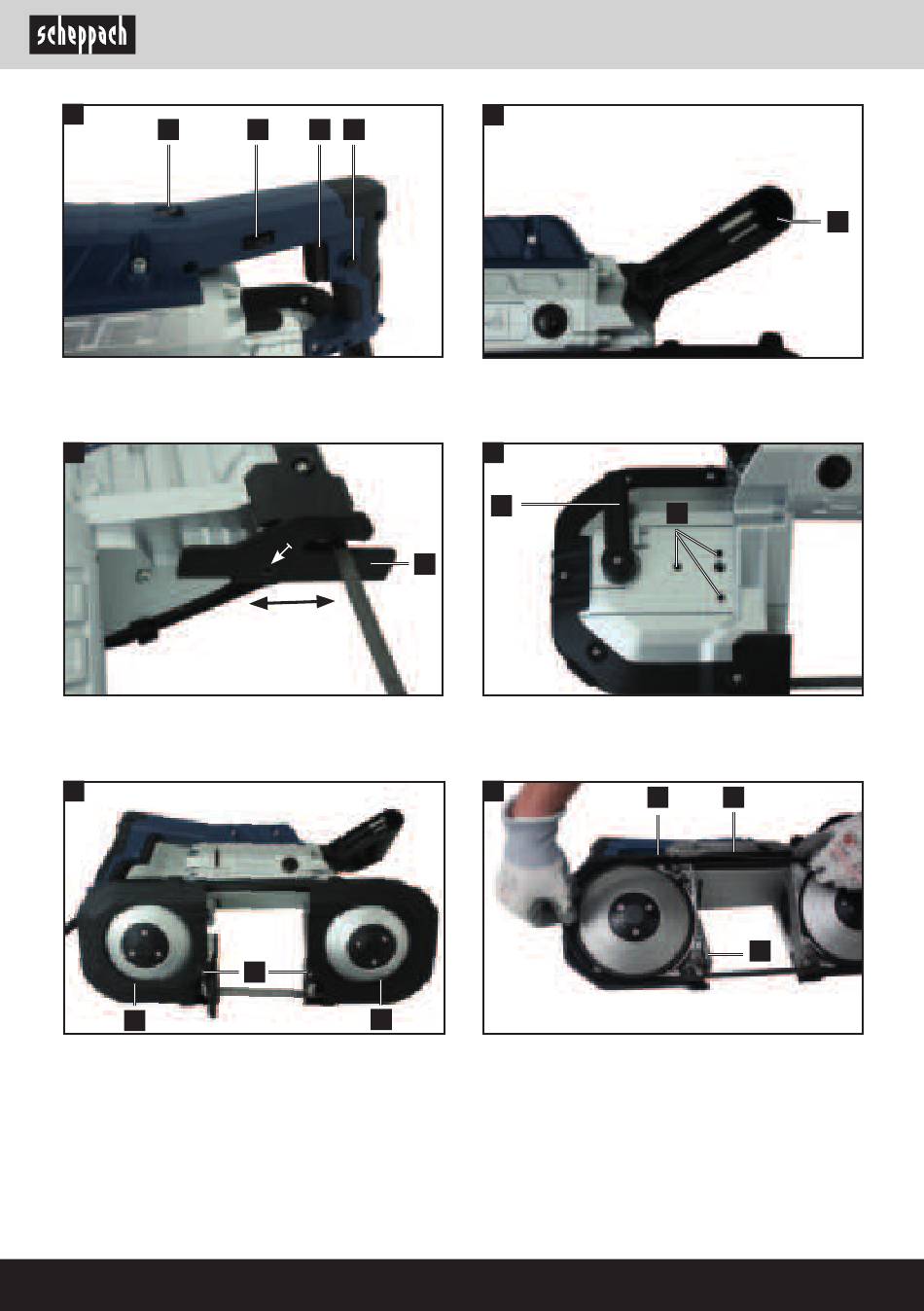 scheppach