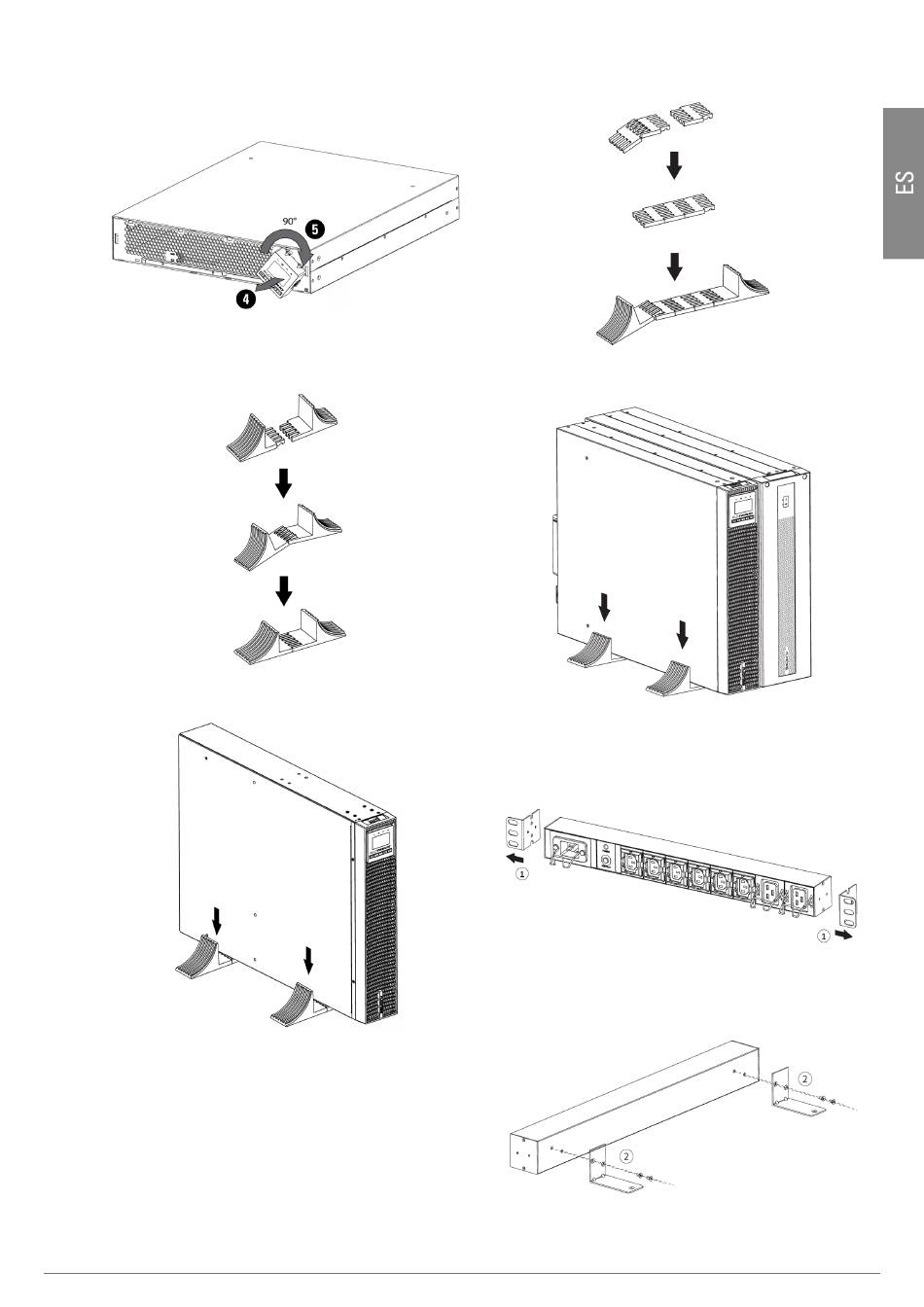 ES

90°
5
4

1
1

2
2