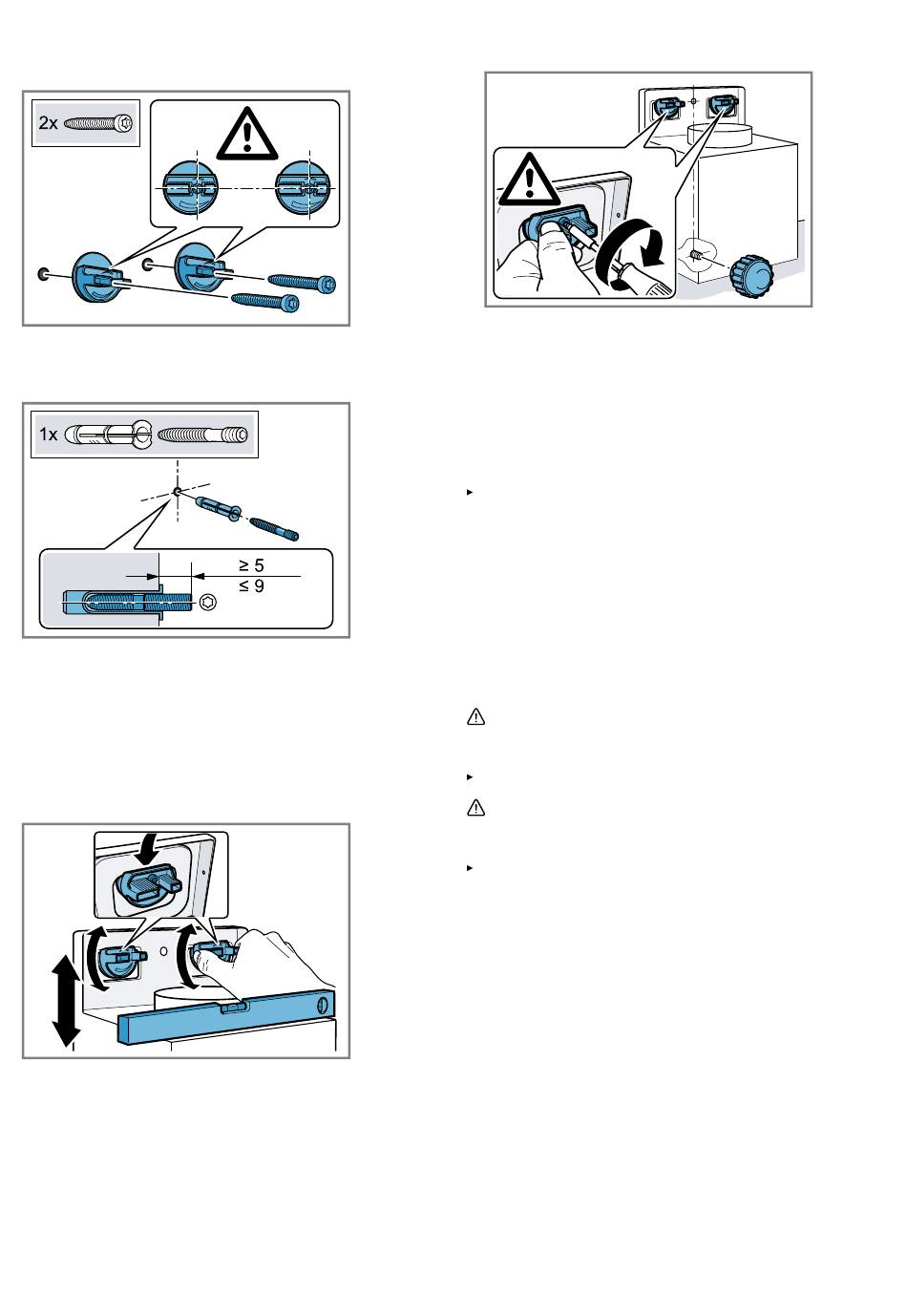 2x

1x

≥ 5
≤ 9