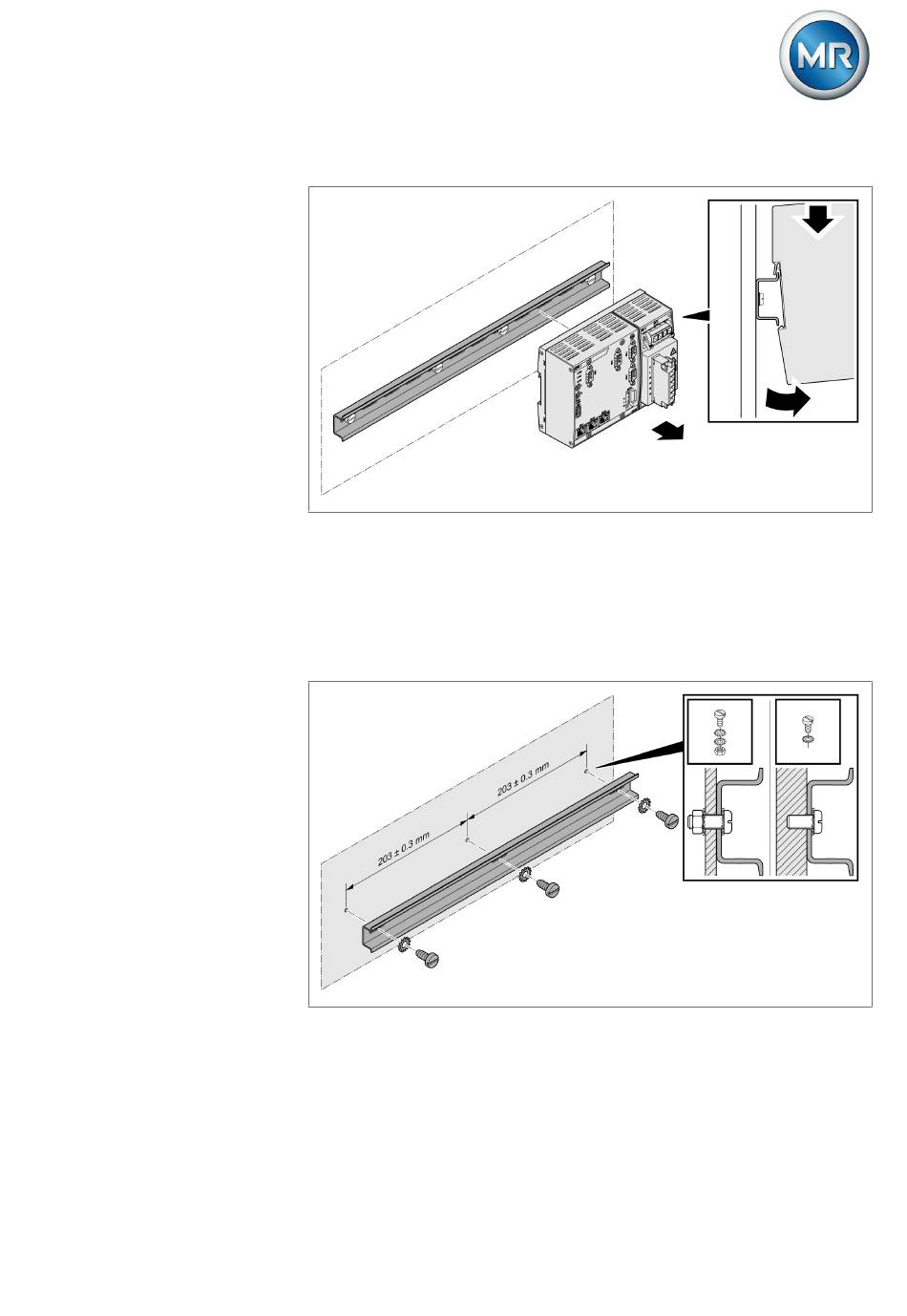 MR

203 ± 0.3 mm

203 ± 0.3 mm