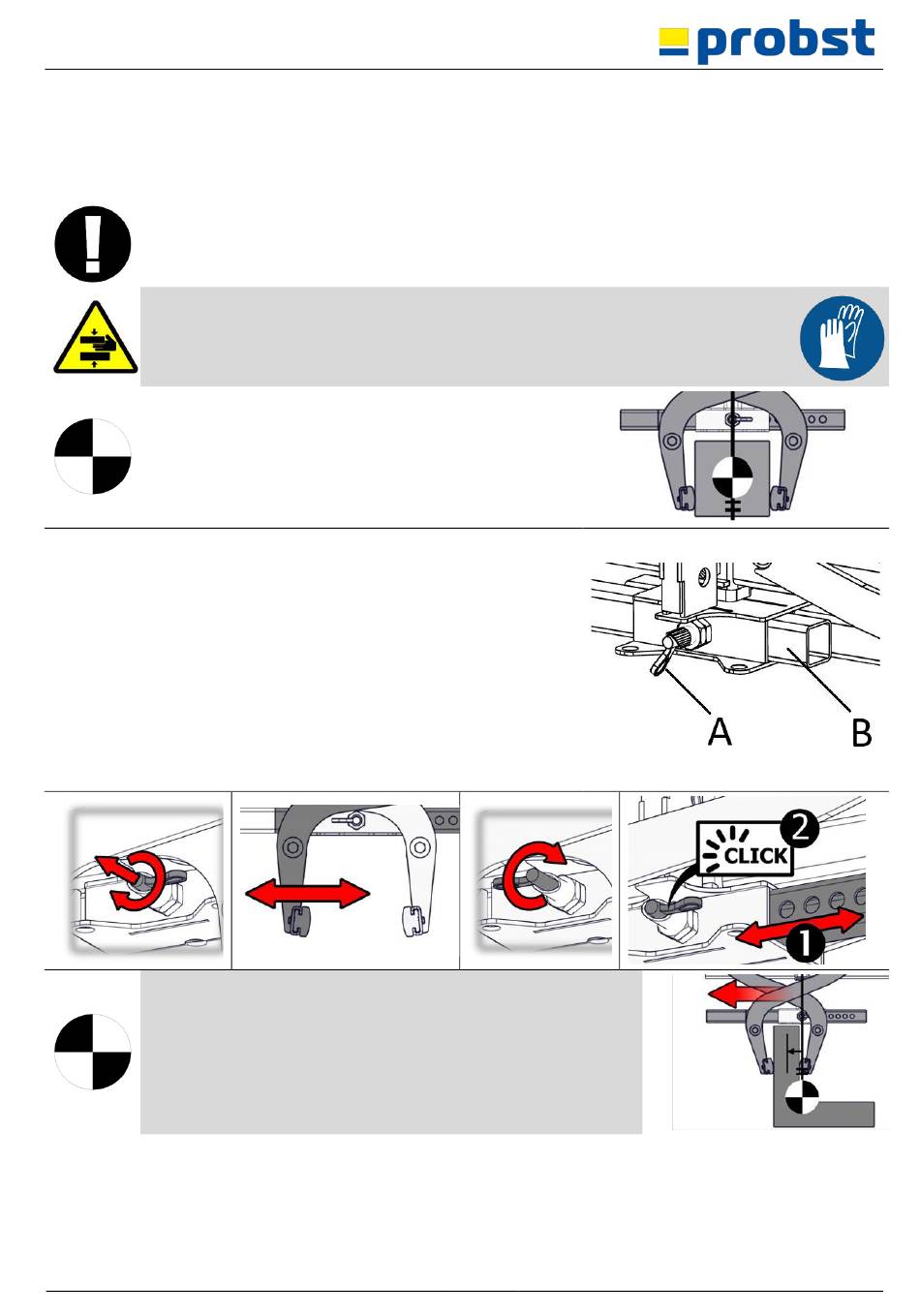 probst

A

B

CLICK

2

1