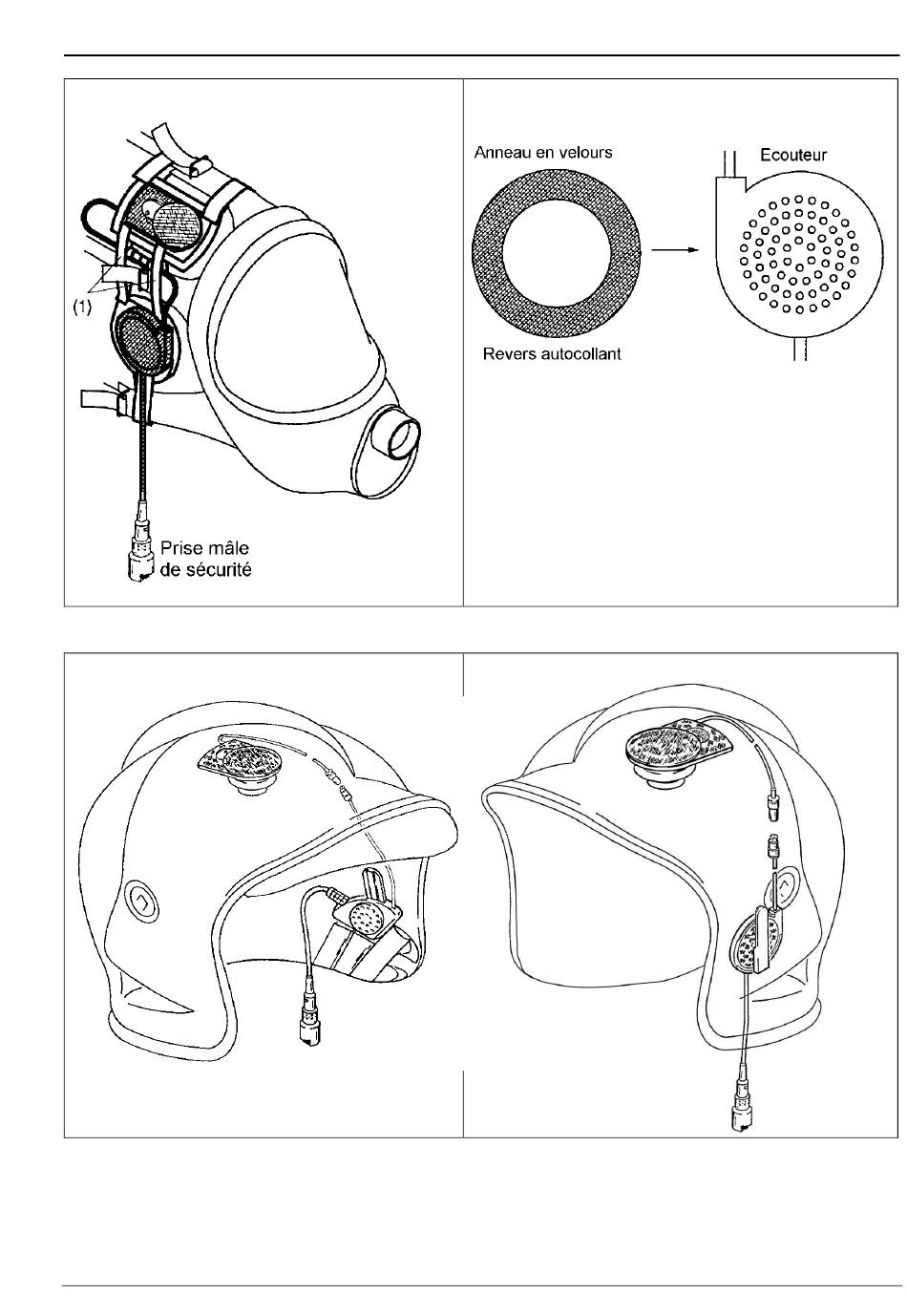 (1)

Prise mâle de sécurité

Anneau en velours

Revers autocollant

Ecouteur