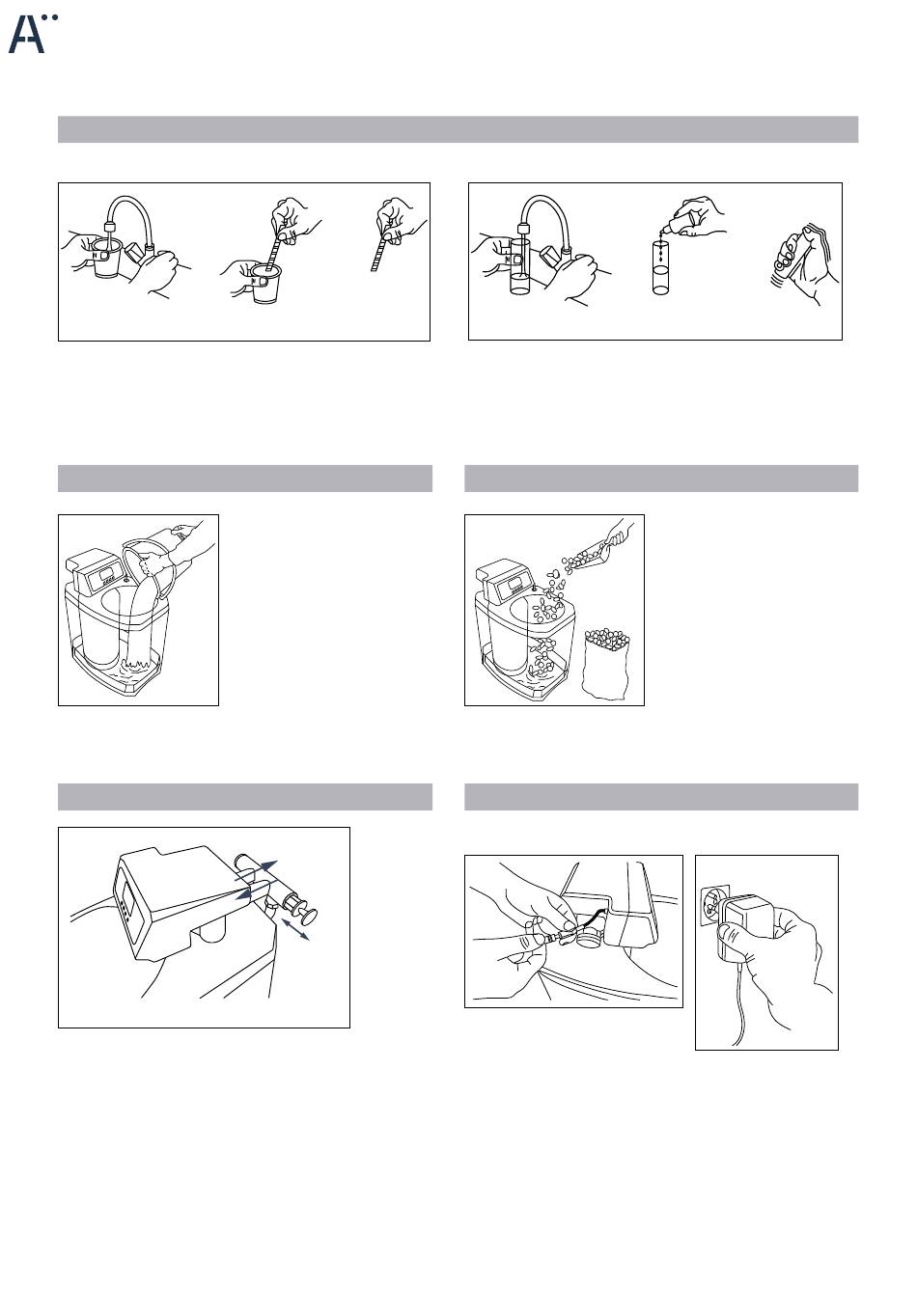 A