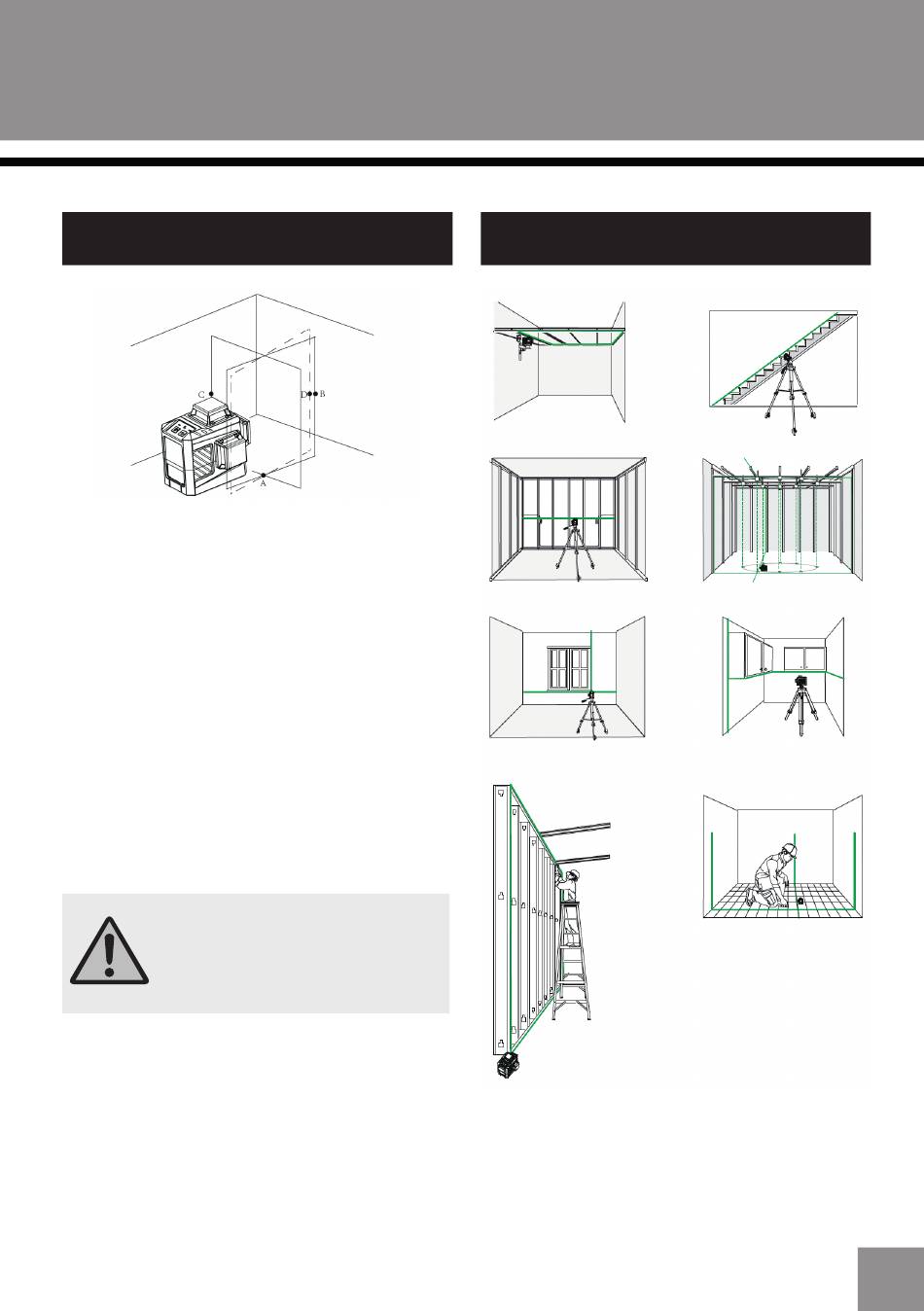 C
D
B
A