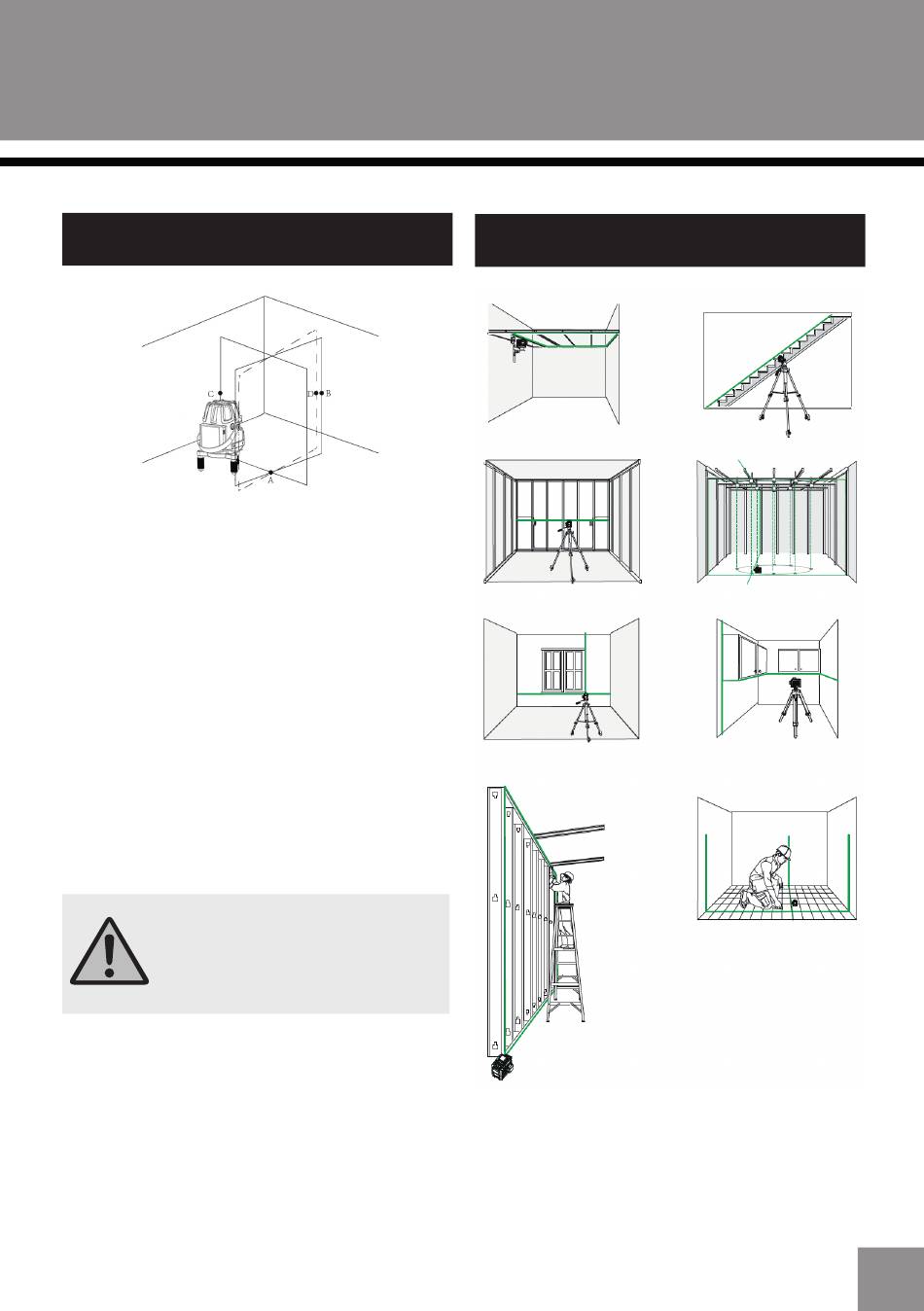 C

D B

A