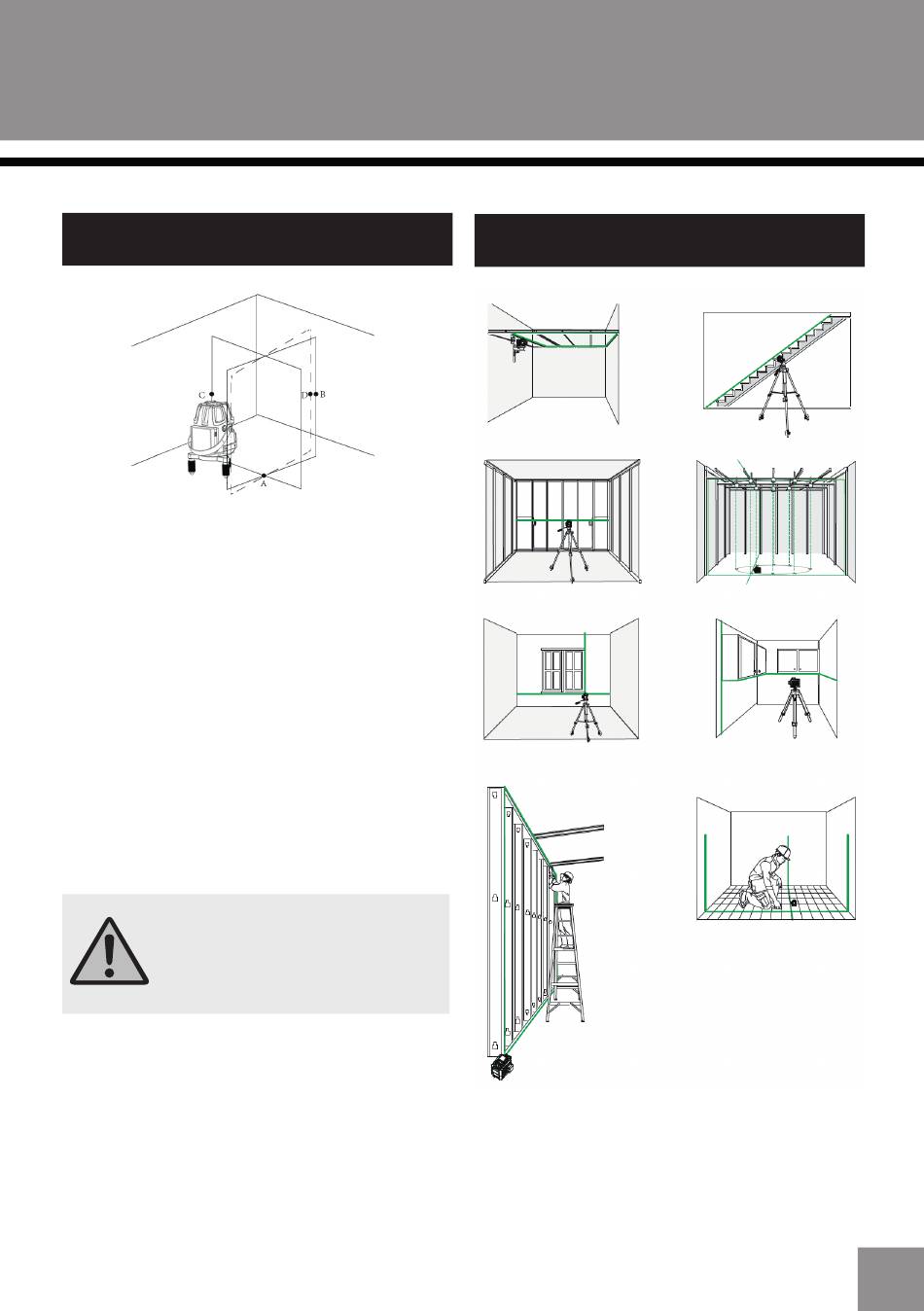 C

D B

A