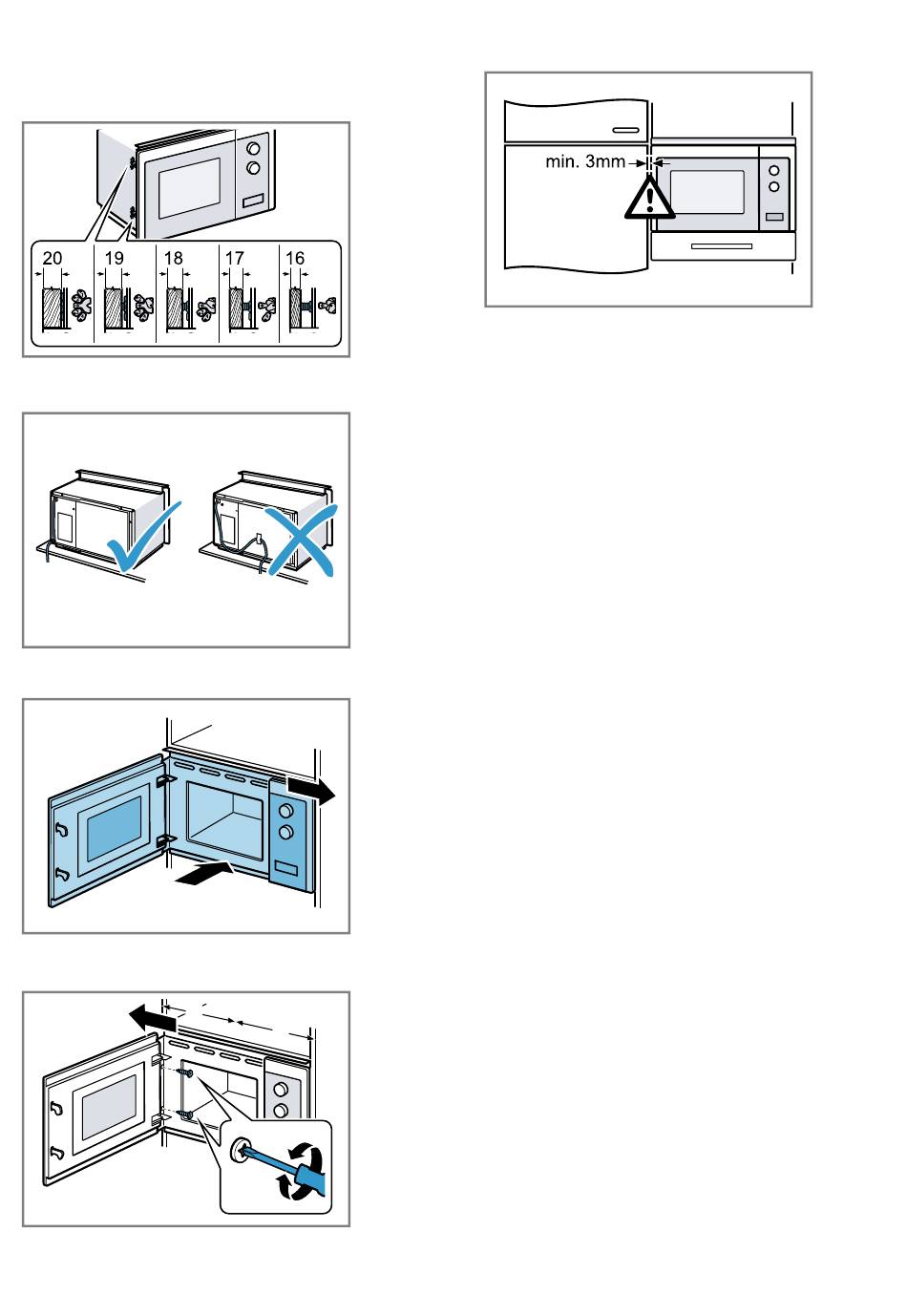 20
19
18
17
16

min. 3mm