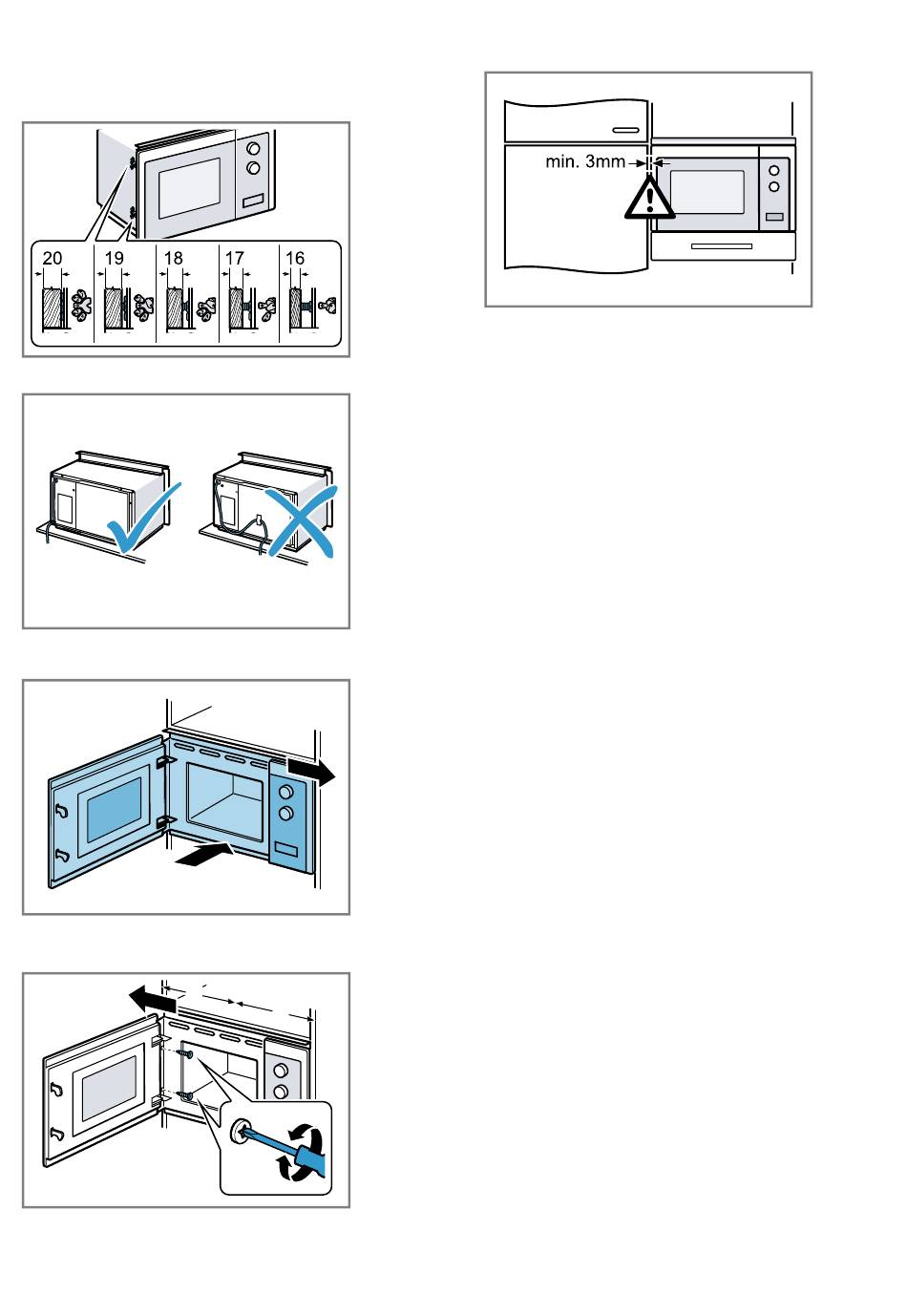 20 19 18 17 16

min. 3mm