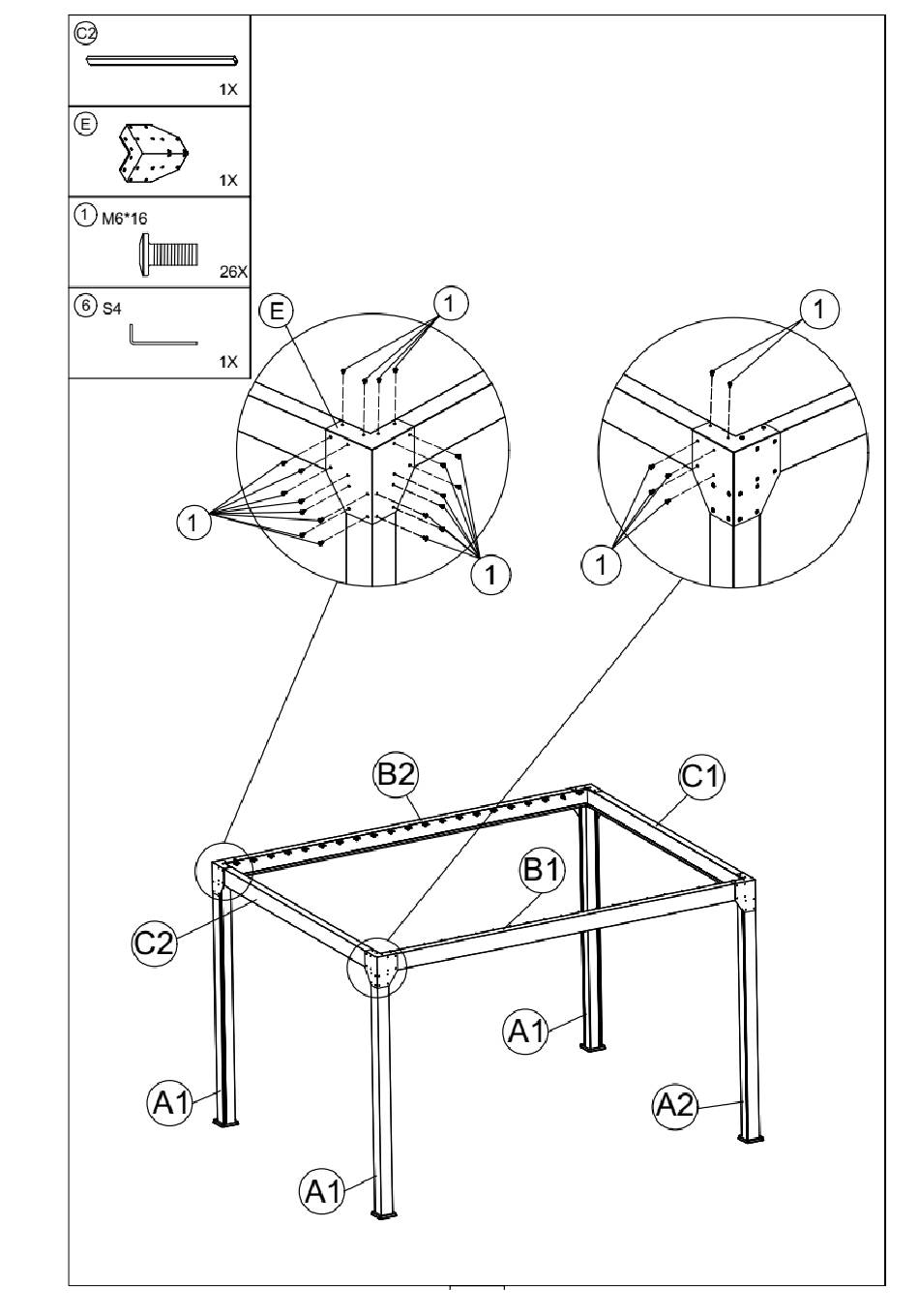 C2
1X

E
1X

1 M6*16
26X

6 S4
1X

E
1
1
1

1
1

B2
C1
B1
C2
A1
A1
A2
A1