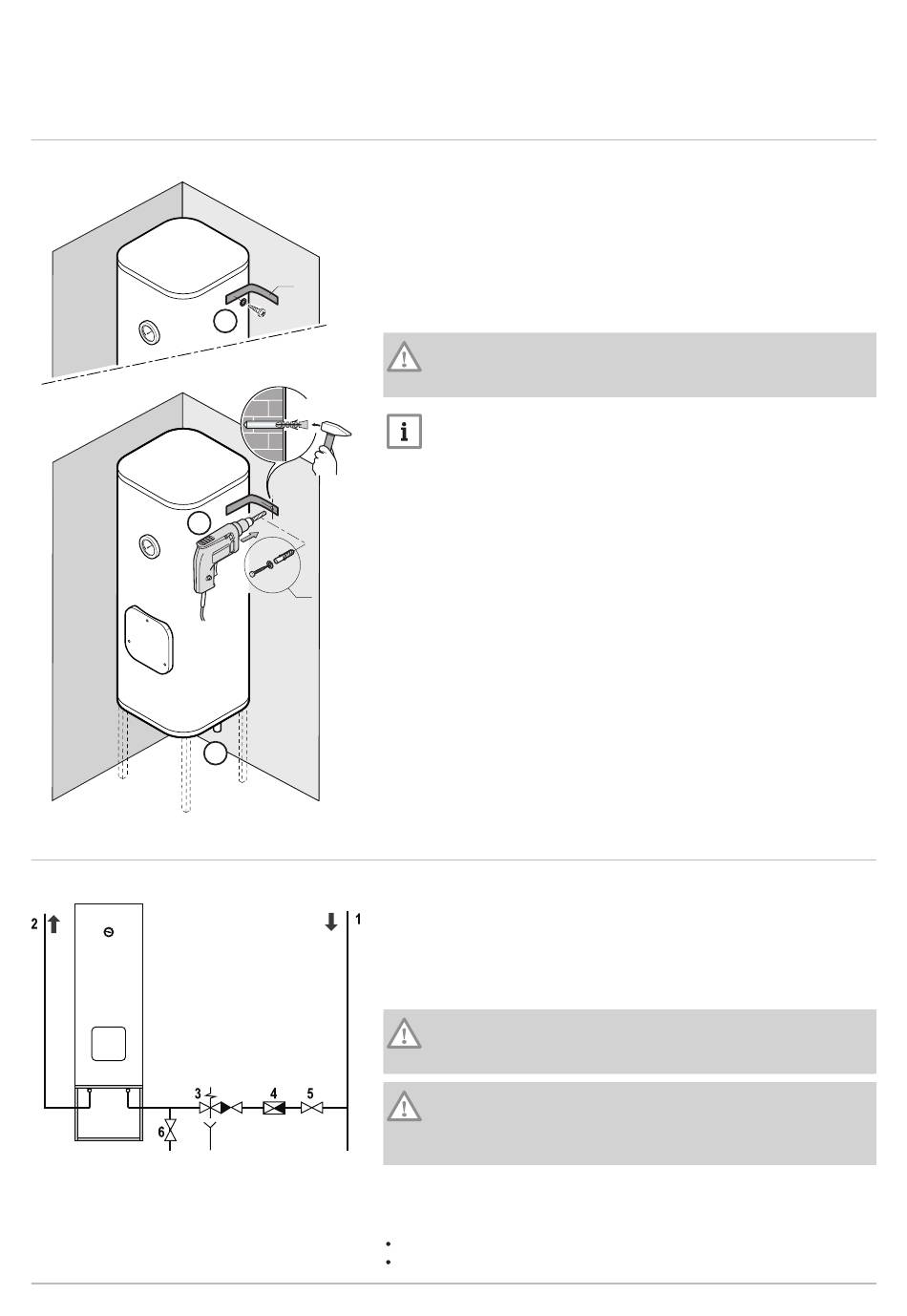 2

1

3

4

5

6